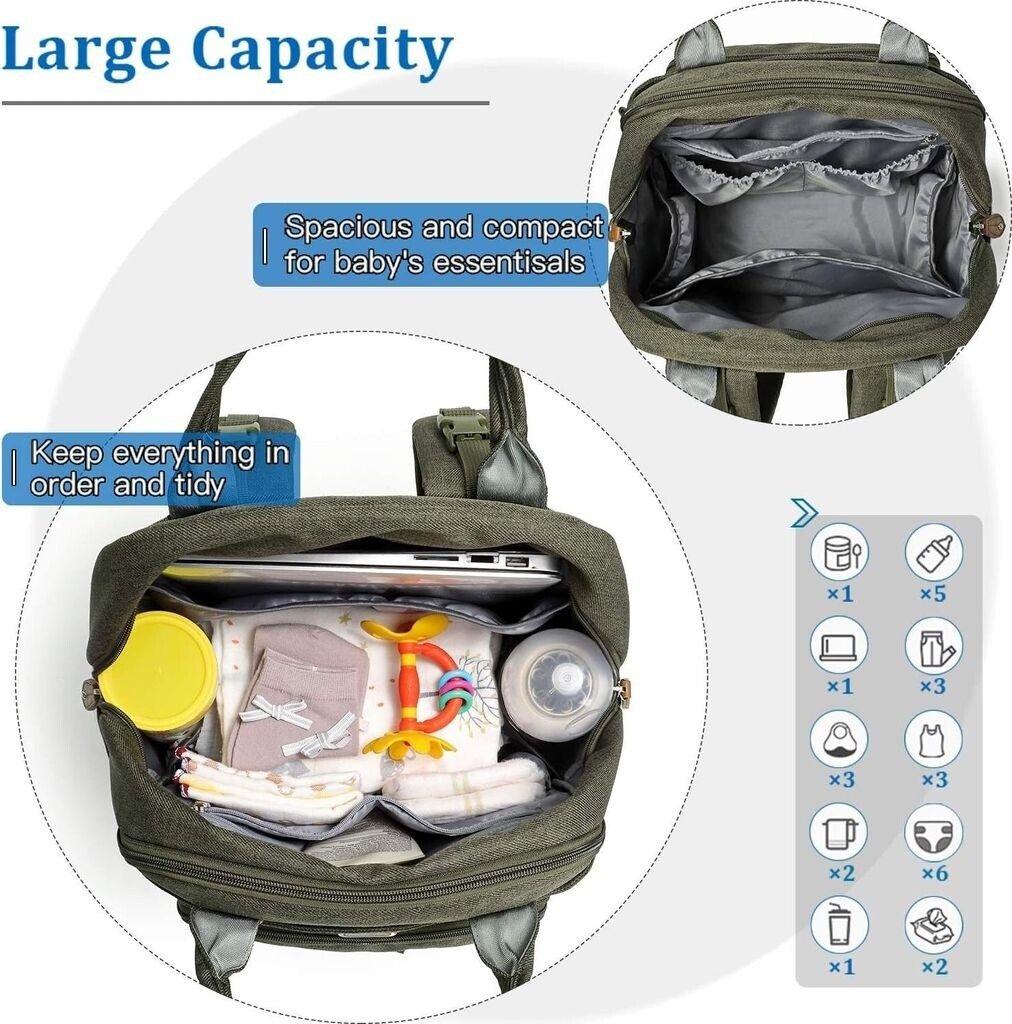 Large Capacity

Spacious and compact for baby's essentisals

Keep everything in order and tidy

×1 ×5
×1 ×3
×3 ×3
×2 ×6
×1 ×2