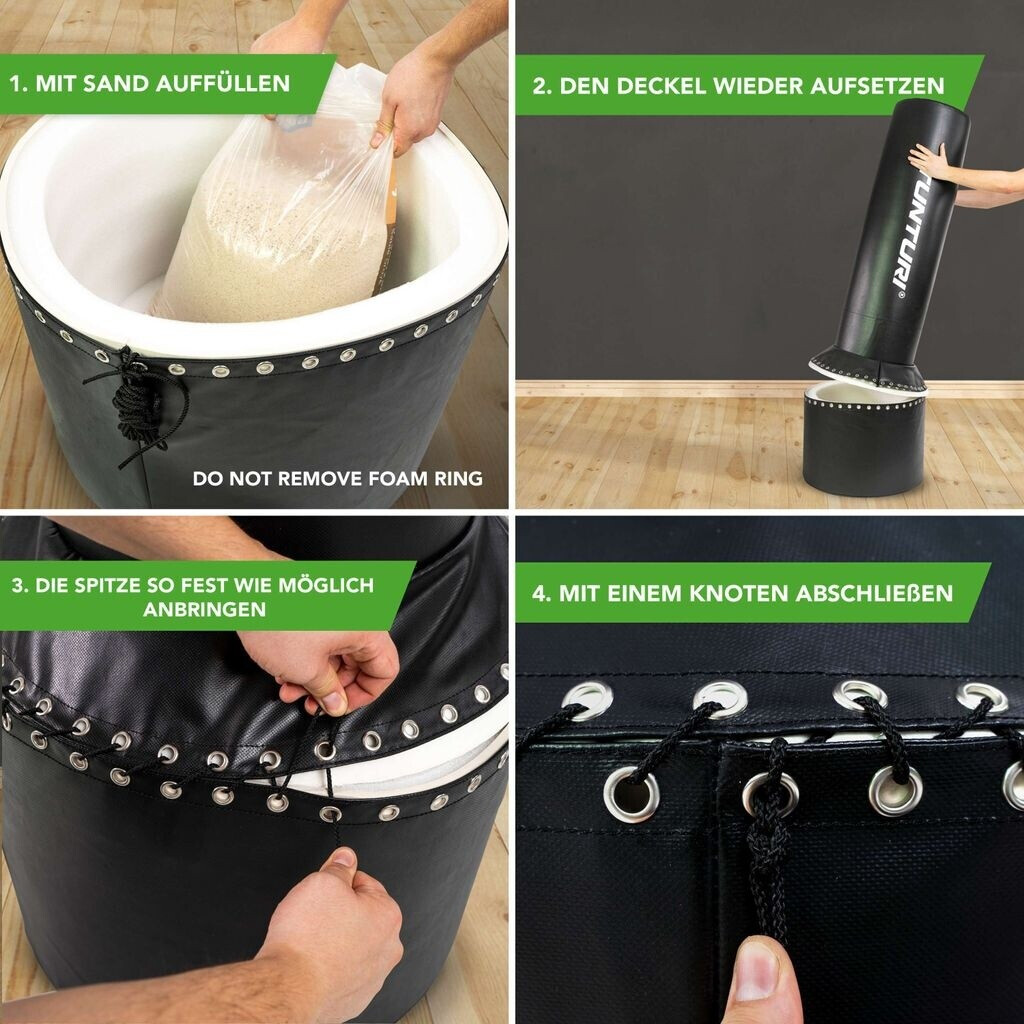 1. MIT SAND AUFFÜLLEN

DO NOT REMOVE FOAM RING

2. DEN DECKEL WIEDER AUFSETZEN

TUNTURI®

3. DIE SPITZE SO FEST WIE MÖGLICH ANBRINGEN

4. MIT EINEM KNOTEN ABSCHLIEßEN