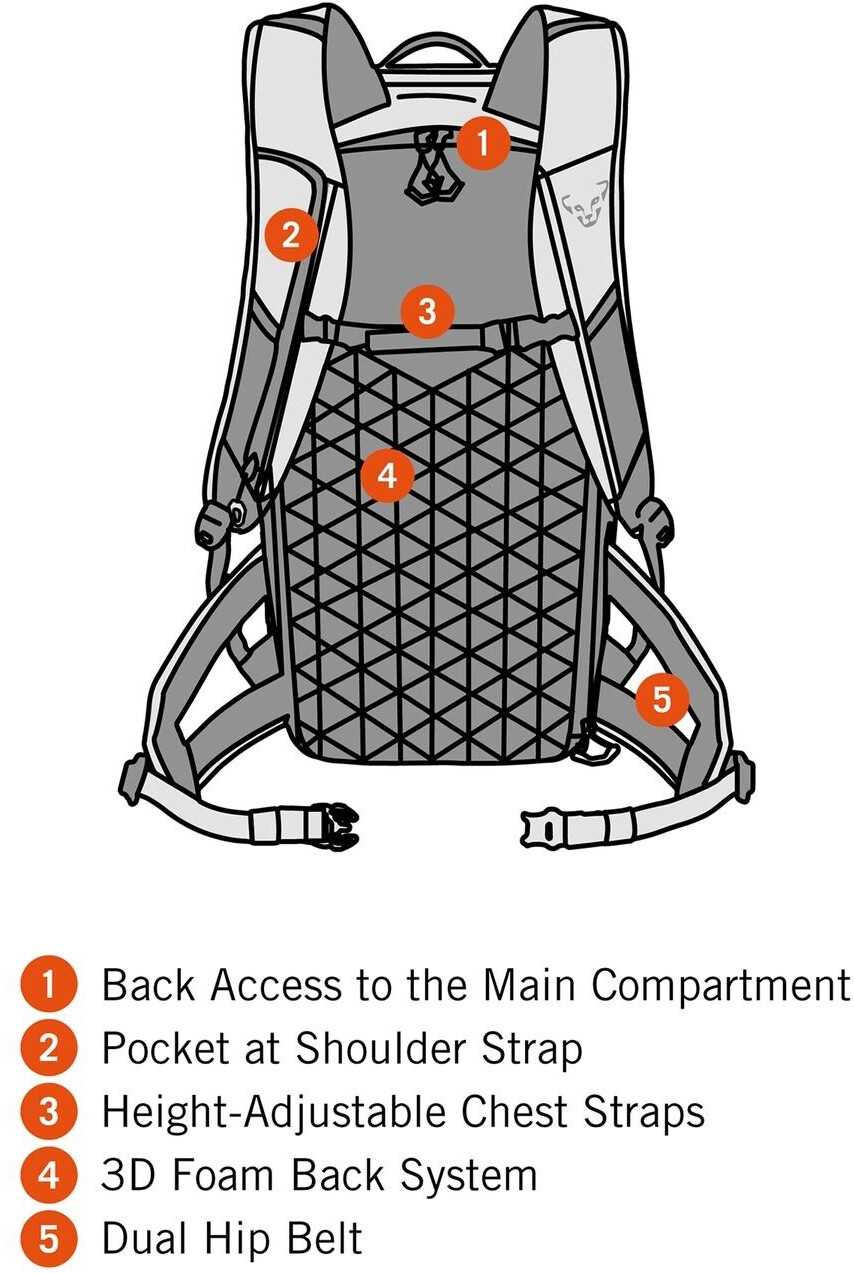 1
2
3
4
5

1 Back Access to the Main Compartment
2 Pocket at Shoulder Strap
3 Height-Adjustable Chest Straps
4 3D Foam Back System
5 Dual Hip Belt