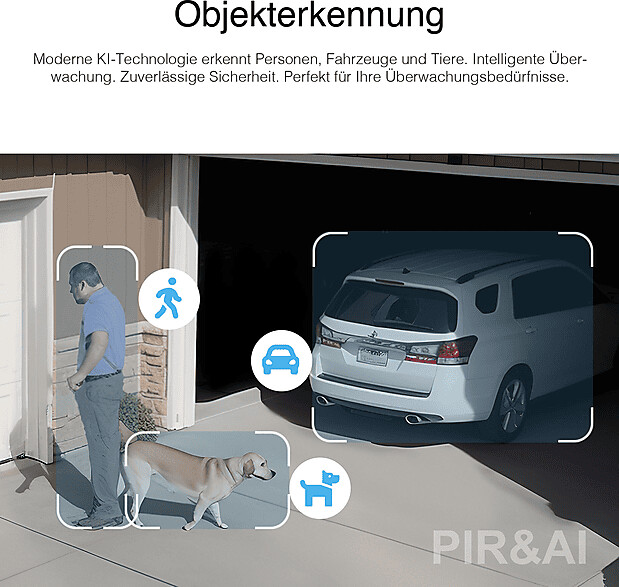 Objekterkennung

Moderne KI-Technologie erkennt Personen, Fahrzeuge und Tiere. Intelligente Überwachung. Zuverlässige Sicherheit. Perfekt für Ihre Überwachungsbedürfnisse.

PIR&AI