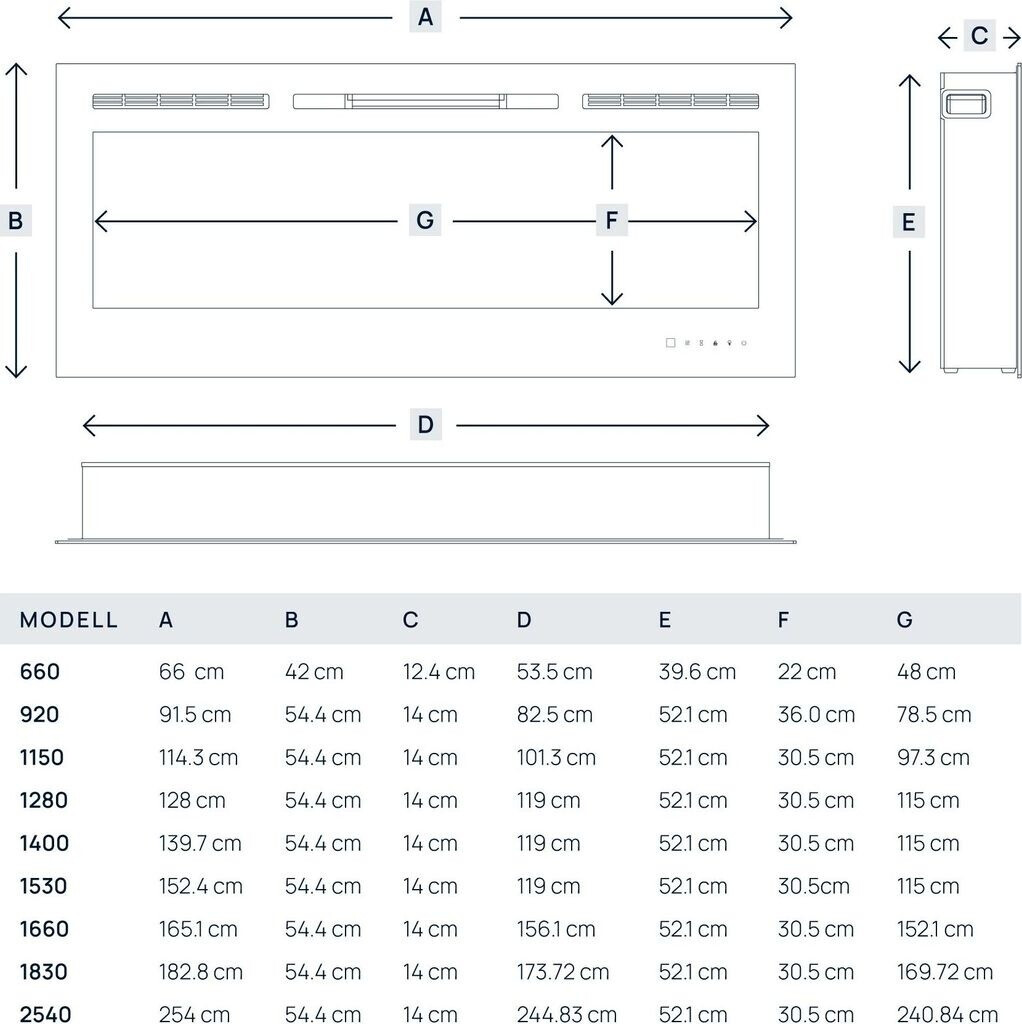 A

C

B

G

F

E

D

| MODELL | A | B | C | D | E | F | G |
|---|---|---|---|---|---|---|---|
| 660 | 66 cm | 42 cm | 12.4 cm | 53.5 cm | 39.6 cm | 22 cm | 48 cm |
| 920 | 91.5 cm | 54.4 cm | 14 cm | 82.5 cm | 52.1 cm | 36.0 cm | 78.5 cm |
| 1150 | 114.3 cm | 54.4 cm | 14 cm | 101.3 cm | 52.1 cm | 30.5 cm | 97.3 cm |
| 1280 | 128 cm | 54.4 cm | 14 cm | 119 cm | 52.1 cm | 30.5 cm | 115 cm |
| 1400 | 139.7 cm | 54.4 cm | 14 cm | 119 cm | 52.1 cm | 30.5 cm | 115 cm |
| 1530 | 152.4 cm | 54.4 cm | 14 cm | 119 cm | 52.1 cm | 30.5cm | 115 cm |
| 1660 | 165.1 cm | 54.4 cm | 14 cm | 156.1 cm | 52.1 cm | 30.5 cm | 152.1 cm |
| 1830 | 182.8 cm | 54.4 cm | 14 cm | 173.72 cm | 52.1 cm | 30.5 cm | 169.72 cm |
| 2540 | 254 cm | 54.4 cm | 14 cm | 244.83 cm | 52.1 cm | 30.5 cm | 240.84 cm |