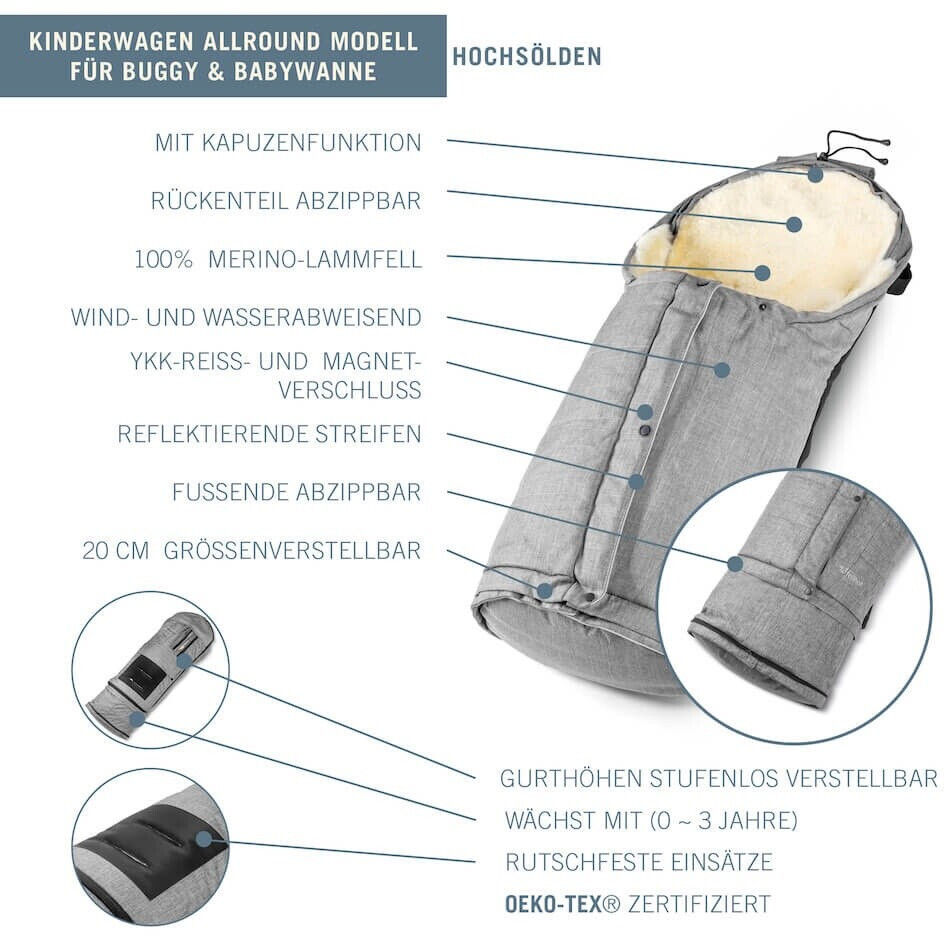 KINDERWAGEN ALLROUND MODELL
FÜR BUGGY & BABYWANNE

HOCHSÖLDEN

MIT KAPUZENFUNKTION

RÜCKENTEIL ABZIPPBAR

100% MERINO-LAMMFELL

WIND- UND WASSERABWEISEND

YKK-REISS- UND MAGNET-VERSCHLUSS

REFLEKTIERENDE STREIFEN

FUSSENDE ABZIPPBAR

20 CM GRÖSSENVERSTELLBAR

GURTHÖHEN STUFENLOS VERSTELLBAR

WÄCHST MIT (0 ~ 3 JAHRE)

RUTSCHFESTE EINSÄTZE

OEKO-TEX® ZERTIFIZIERT