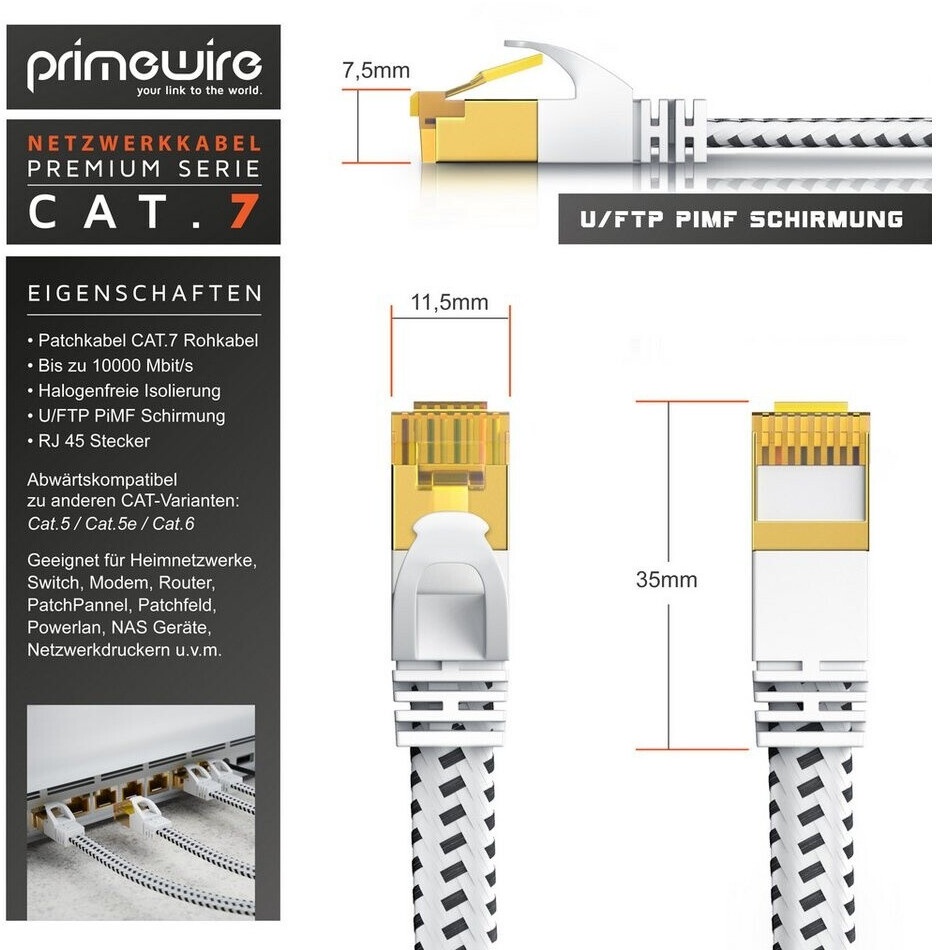 primewire
your link to the world.

NETZWERKKABEL
PREMIUM SERIE
CAT.7

EIGENSCHAFTEN

• Patchkabel CAT.7 Rohkabel
• Bis zu 10000 Mbit/s
• Halogenfreie Isolierung
• U/FTP PiMF Schirmung
• RJ 45 Stecker

Abwärtskompatibel zu anderen CAT-Varianten: Cat.5 / Cat.5e / Cat.6

Geeignet für Heimnetzwerke, Switch, Modem, Router, PatchPannel, Patchfeld, Powerlan, NAS Geräte, Netzwerkdruckern u.v.m.

7,5mm

U/FTP PIMF SCHIRMUNG

11,5mm

35mm