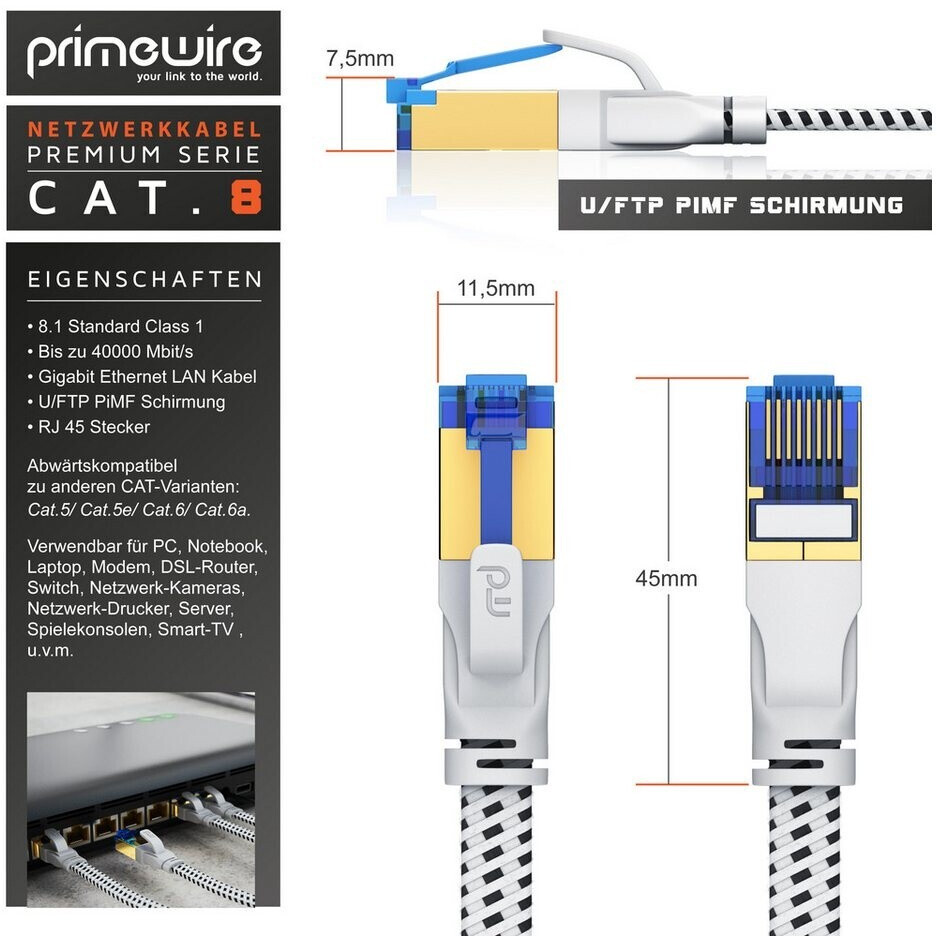 primewire
your link to the world.

NETZWERKKABEL
PREMIUM SERIE
CAT. 8

EIGENSCHAFTEN

• 8.1 Standard Class 1
• Bis zu 40000 Mbit/s
• Gigabit Ethernet LAN Kabel
• U/FTP PiMF Schirmung
• RJ 45 Stecker

Abwärtskompatibel zu anderen CAT-Varianten: Cat.5/ Cat.5e/ Cat.6/ Cat.6a.

Verwendbar für PC, Notebook, Laptop, Modem, DSL-Router, Switch, Netzwerk-Kameras, Netzwerk-Drucker, Server, Spielekonsolen, Smart-TV , u.v.m.

7,5mm

U/FTP PIMF SCHIRMUNG

11,5mm

45mm