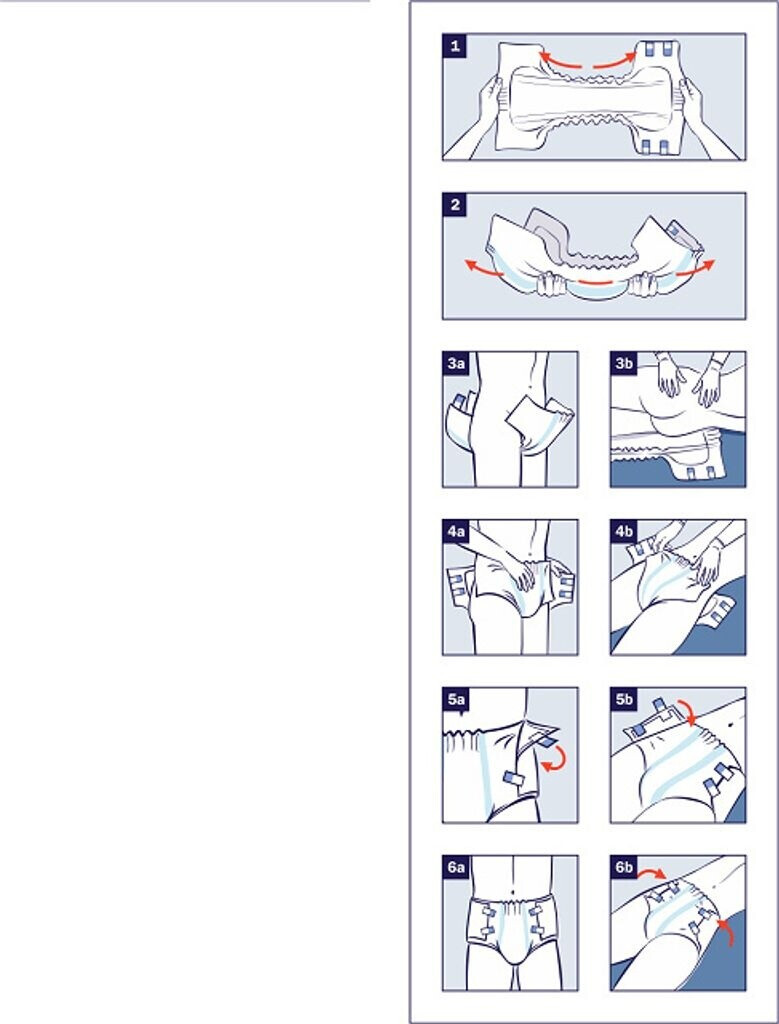 1

2

3a

3b

4a

4b

5a

5b

6a

6b