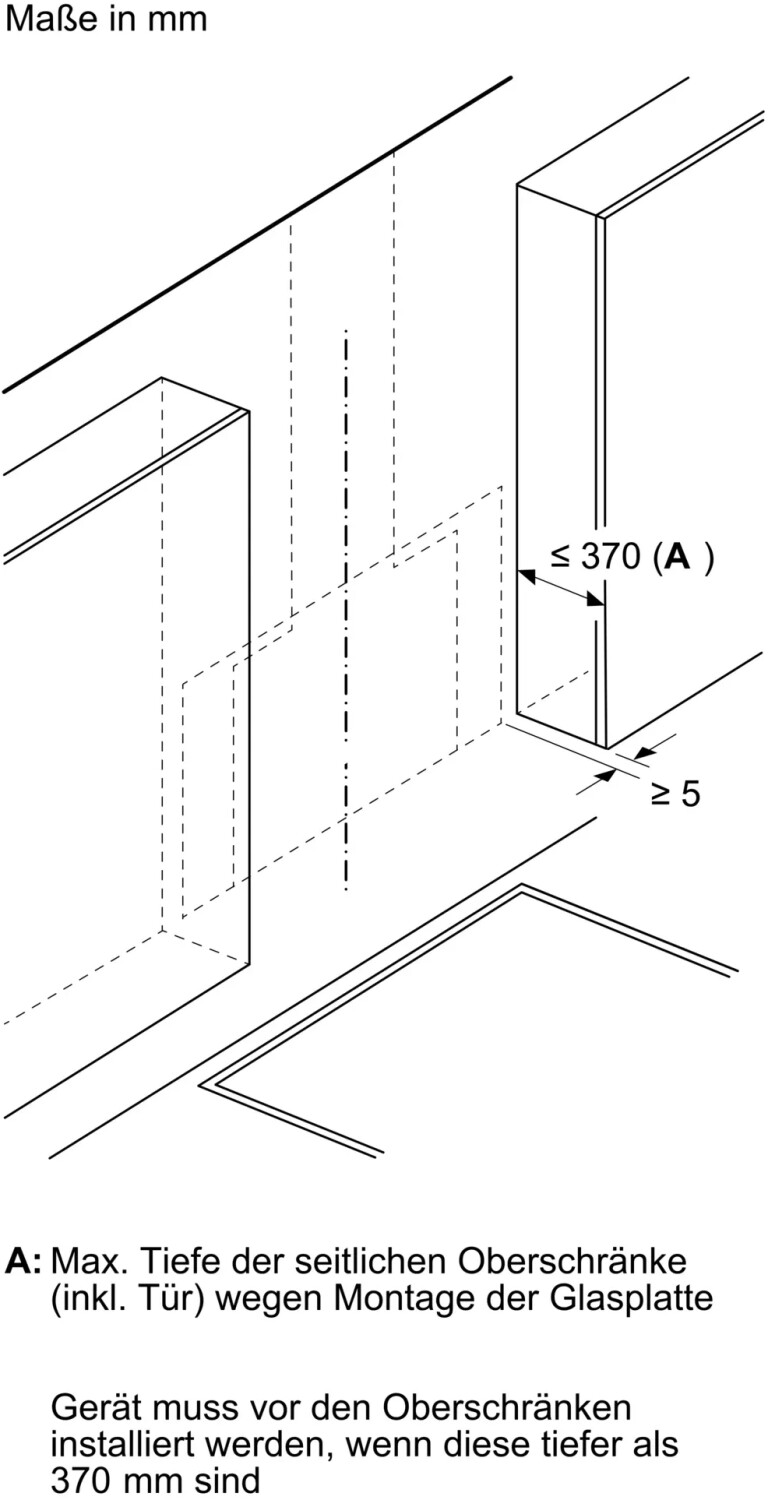 Maße in mm

≤ 370 (A )

≥ 5

A: Max. Tiefe der seitlichen Oberschränke (inkl. Tür) wegen Montage der Glasplatte

Gerät muss vor den Oberschränken installiert werden, wenn diese tiefer als 370 mm sind