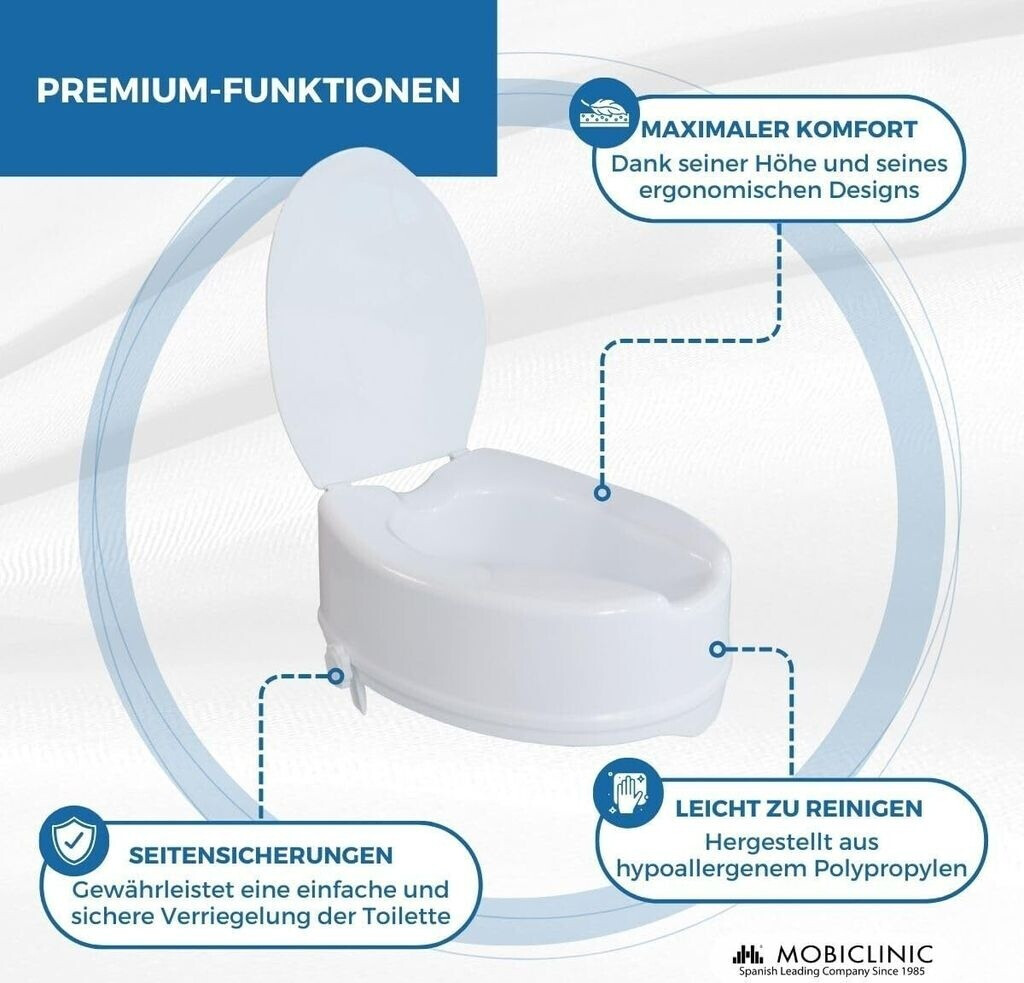 PREMIUM-FUNKTIONEN

MAXIMALER KOMFORT
Dank seiner Höhe und seines ergonomischen Designs

LEICHT ZU REINIGEN
Hergestellt aus hypoallergenem Polypropylen

SEITENSICHERUNGEN
Gewährleistet eine einfache und sichere Verriegelung der Toilette

MOBICLINIC
Spanish Leading Company Since 1985