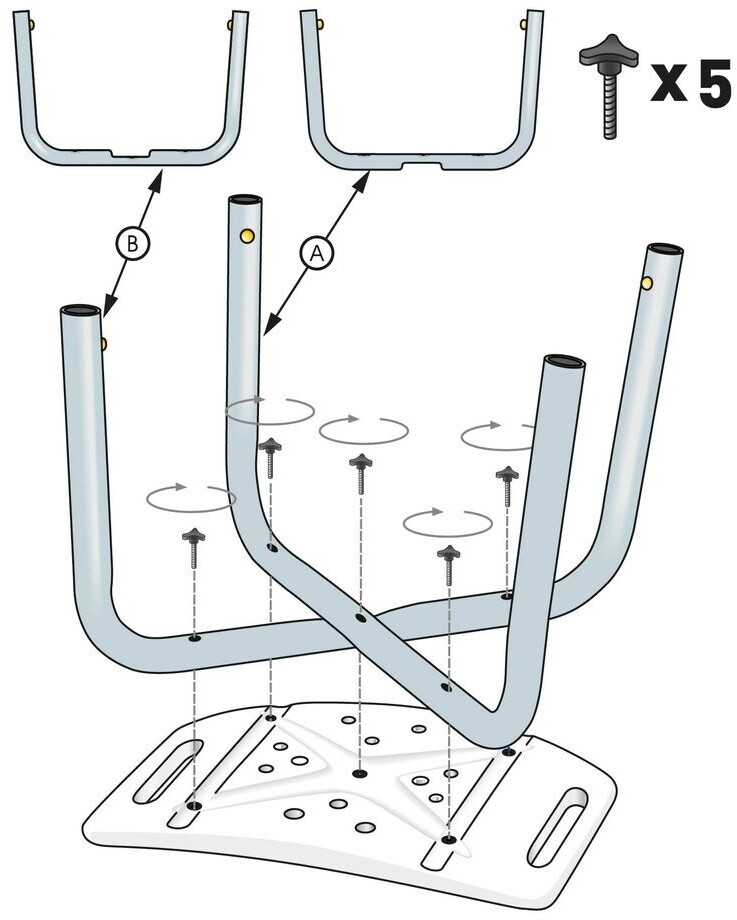 x 5

B

A