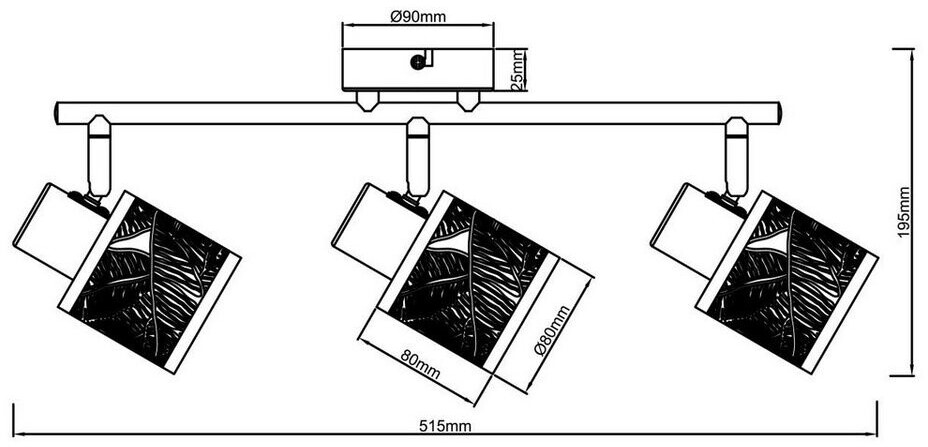 Ø90mm
25mm
195mm
80mm
Ø80mm
515mm