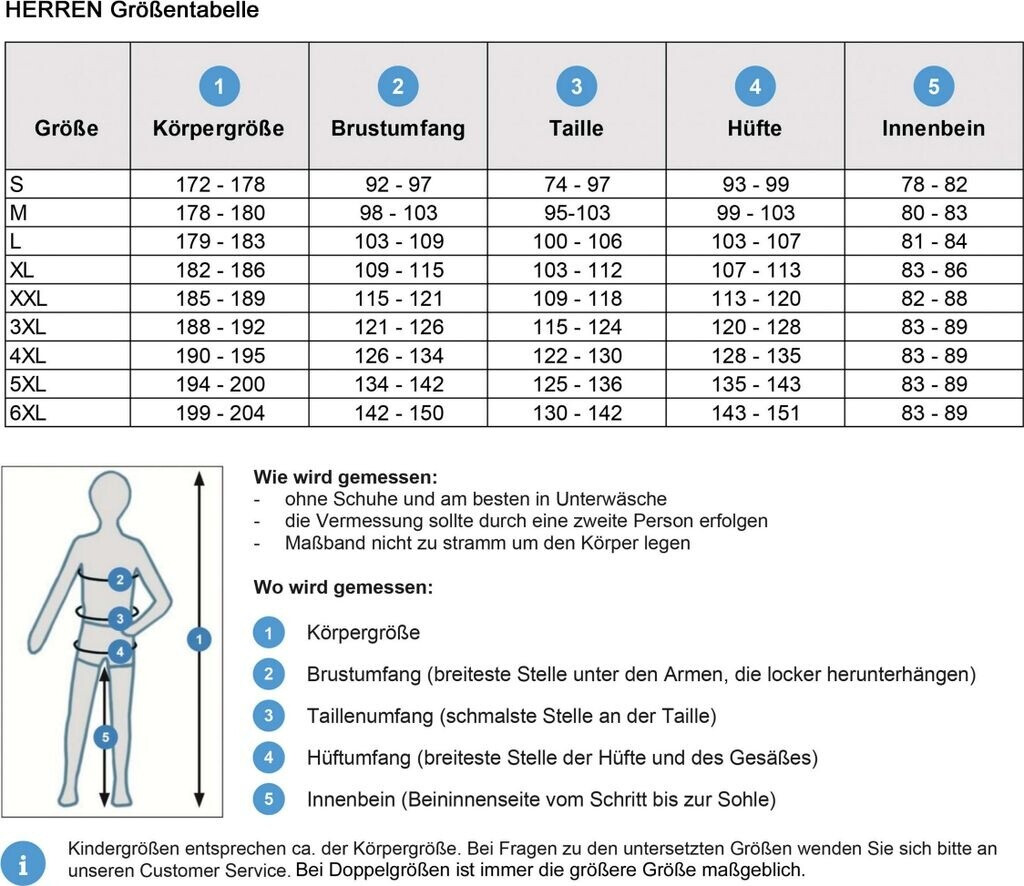 HERREN Größentabelle

| Größe | 1 Körpergröße | 2 Brustumfang | 3 Taille | 4 Hüfte | 5 Innenbein |
|---|---|---|---|---|---|
| S | 172 - 178 | 92 - 97 | 74 - 97 | 93 - 99 | 78 - 82 |
| M | 178 - 180 | 98 - 103 | 95-103 | 99 - 103 | 80 - 83 |
| L | 179 - 183 | 103 - 109 | 100 - 106 | 103 - 107 | 81 - 84 |
| XL | 182 - 186 | 109 - 115 | 103 - 112 | 107 - 113 | 83 - 86 |
| XXL | 185 - 189 | 115 - 121 | 109 - 118 | 113 - 120 | 82 - 88 |
| 3XL | 188 - 192 | 121 - 126 | 115 - 124 | 120 - 128 | 83 - 89 |
| 4XL | 190 - 195 | 126 - 134 | 122 - 130 | 128 - 135 | 83 - 89 |
| 5XL | 194 - 200 | 134 - 142 | 125 - 136 | 135 - 143 | 83 - 89 |
| 6XL | 199 - 204 | 142 - 150 | 130 - 142 | 143 - 151 | 83 - 89 |

2
3
4
1
5

Wie wird gemessen:
- ohne Schuhe und am besten in Unterwäsche
- die Vermessung sollte durch eine zweite Person erfolgen
- Maßband nicht zu stramm um den Körper legen

Wo wird gemessen:

1 Körpergröße

2 Brustumfang (breiteste Stelle unter den Armen, die locker herunterhängen)

3 Taillenumfang (schmalste Stelle an der Taille)

4 Hüftumfang (breiteste Stelle der Hüfte und des Gesäßes)

5 Innenbein (Beininnenseite vom Schritt bis zur Sohle)

i Kindergrößen entsprechen ca. der Körpergröße. Bei Fragen zu den untersetzten Größen wenden Sie sich bitte an unseren Customer Service. Bei Doppelgrößen ist immer die größere Größe maßgeblich.