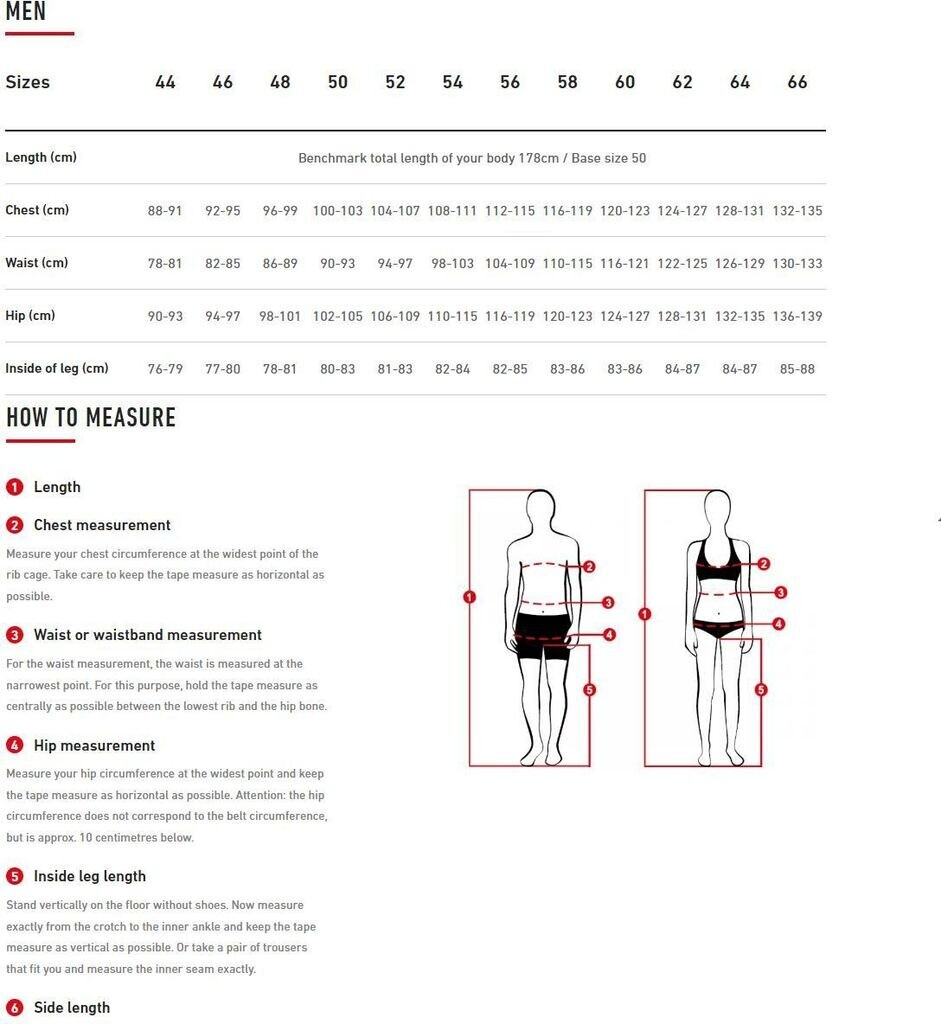 MEN

| Sizes | 44 | 46 | 48 | 50 | 52 | 54 | 56 | 58 | 60 | 62 | 64 | 66 |
|---|---|---|---|---|---|---|---|---|---|---|---|---|
| Length (cm) | Benchmark total length of your body 178cm / Base size 50 | | | | | | | | | | | |
| Chest (cm) | 88-91 | 92-95 | 96-99 | 100-103 | 104-107 | 108-111 | 112-115 | 116-119 | 120-123 | 124-127 | 128-131 | 132-135 |
| Waist (cm) | 78-81 | 82-85 | 86-89 | 90-93 | 94-97 | 98-103 | 104-109 | 110-115 | 116-121 | 122-125 | 126-129 | 130-133 |
| Hip (cm) | 90-93 | 94-97 | 98-101 | 102-105 | 106-109 | 110-115 | 116-119 | 120-123 | 124-127 | 128-131 | 132-135 | 136-139 |
| Inside of leg (cm) | 76-79 | 77-80 | 78-81 | 80-83 | 81-83 | 82-84 | 82-85 | 83-86 | 83-86 | 84-87 | 84-87 | 85-88 |

HOW TO MEASURE

1 Length

2 Chest measurement

Measure your chest circumference at the widest point of the rib cage. Take care to keep the tape measure as horizontal as possible.

3 Waist or waistband measurement

For the waist measurement, the waist is measured at the narrowest point. For this purpose, hold the tape measure as centrally as possible between the lowest rib and the hip bone.

4 Hip measurement

Measure your hip circumference at the widest point and keep the tape measure as horizontal as possible. Attention: the hip circumference does not correspond to the belt circumference, but is approx. 10 centimetres below.

5 Inside leg length

Stand vertically on the floor without shoes. Now measure exactly from the crotch to the inner ankle and keep the tape measure as vertical as possible. Or take a pair of trousers that fit you and measure the inner seam exactly.

6 Side length

1 2 3 4 5
1 2 3 4 5