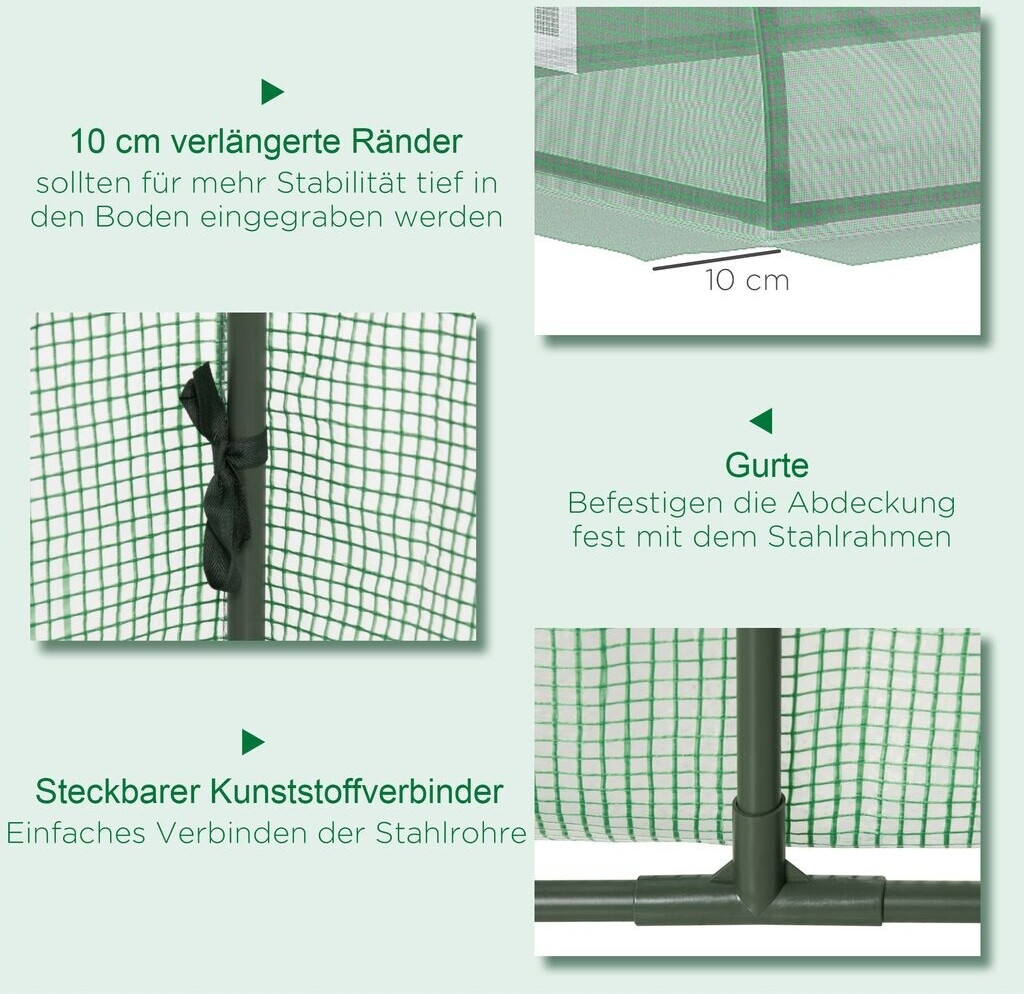 10 cm verlängerte Ränder
sollten für mehr Stabilität tief in den Boden eingegraben werden

10 cm

Gurte
Befestigen die Abdeckung fest mit dem Stahlrahmen

Steckbarer Kunststoffverbinder
Einfaches Verbinden der Stahlrohre