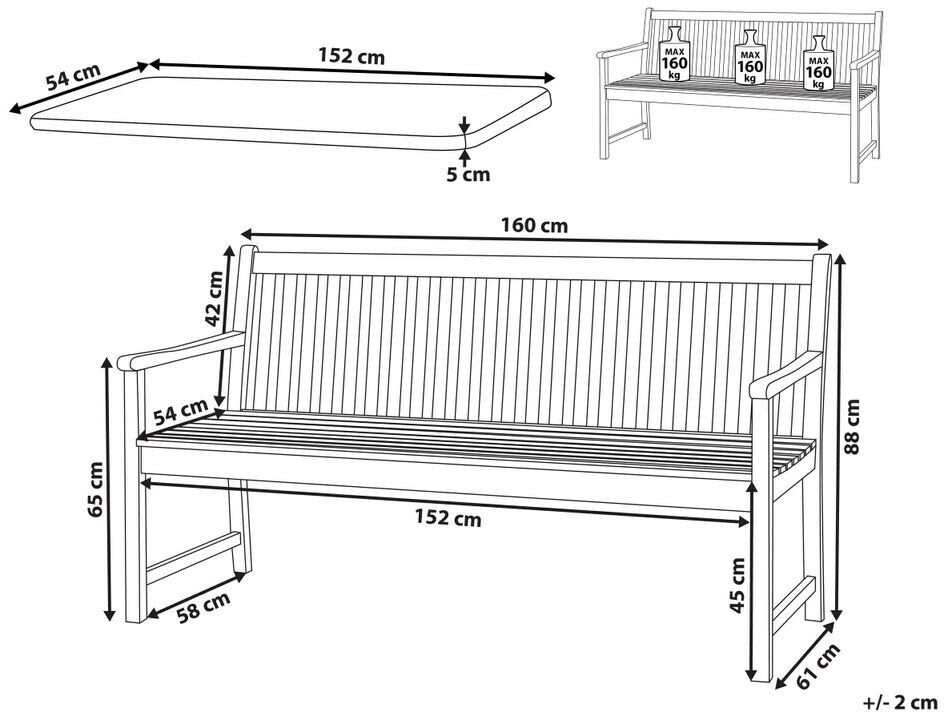 54 cm
152 cm
5 cm

MAX 160 kg
MAX 160 kg
MAX 160 kg

160 cm
42 cm
54 cm
65 cm
152 cm
58 cm
88 cm
45 cm
61 cm
+/- 2 cm