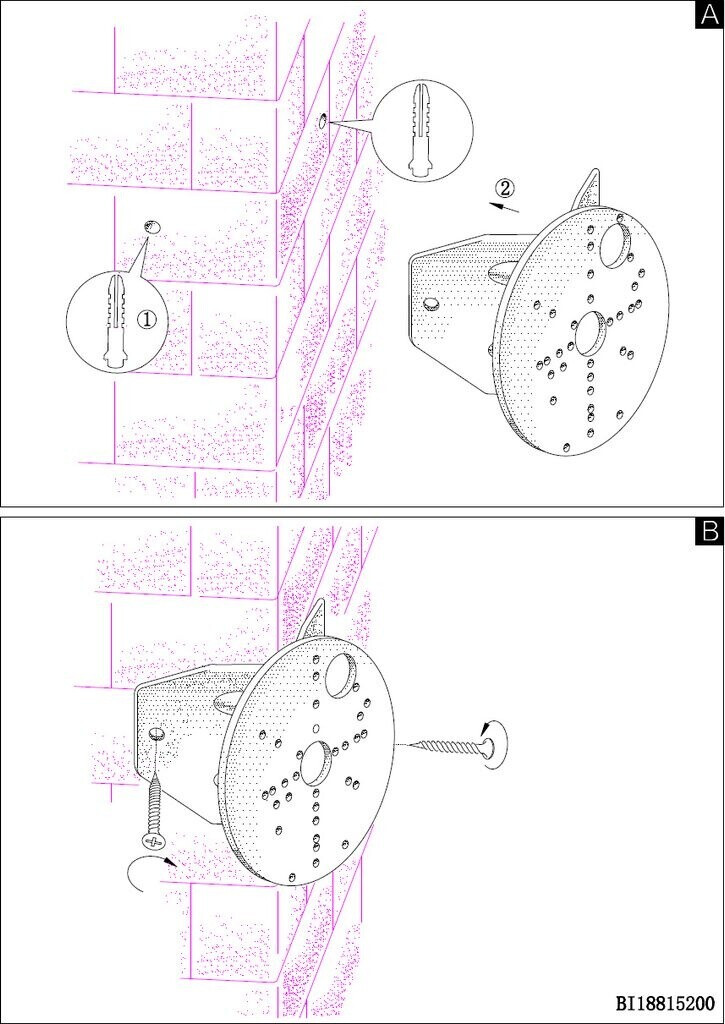 A

①

②

B

BI18815200