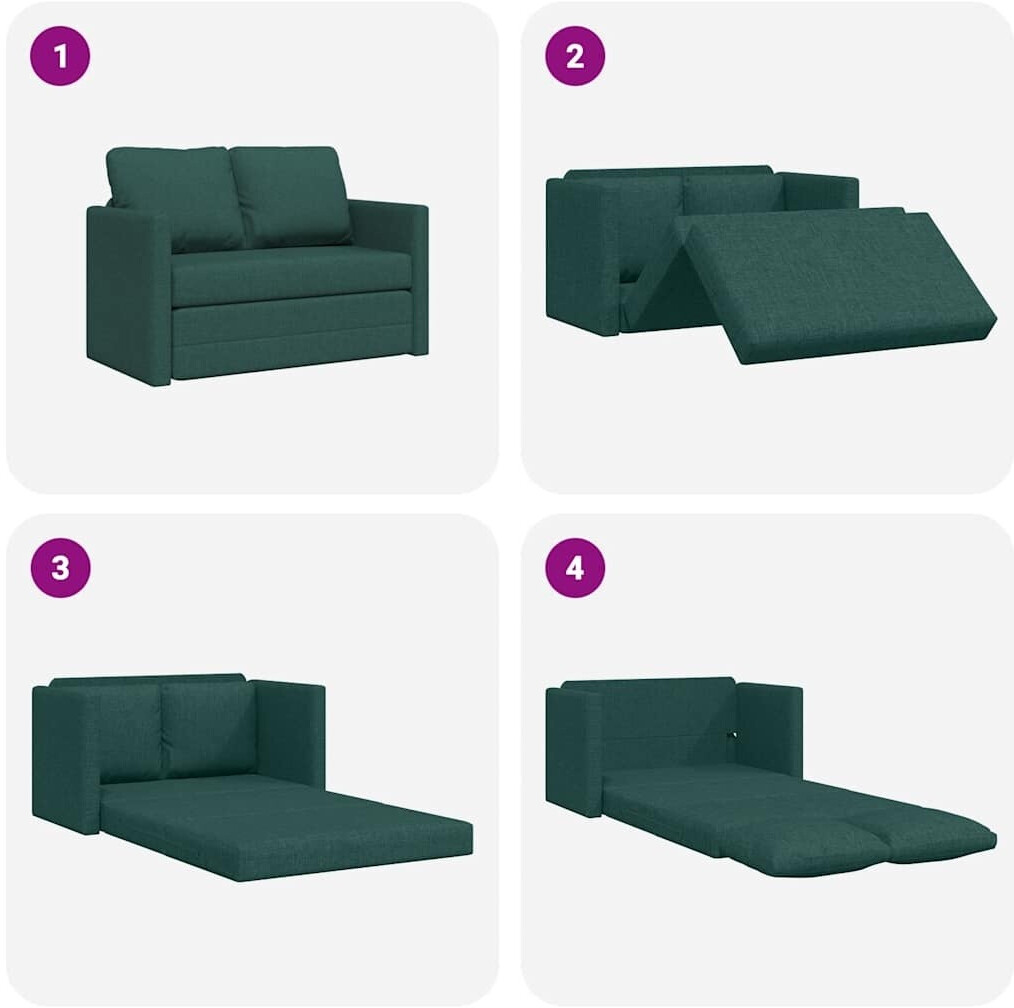 1

2

3

4