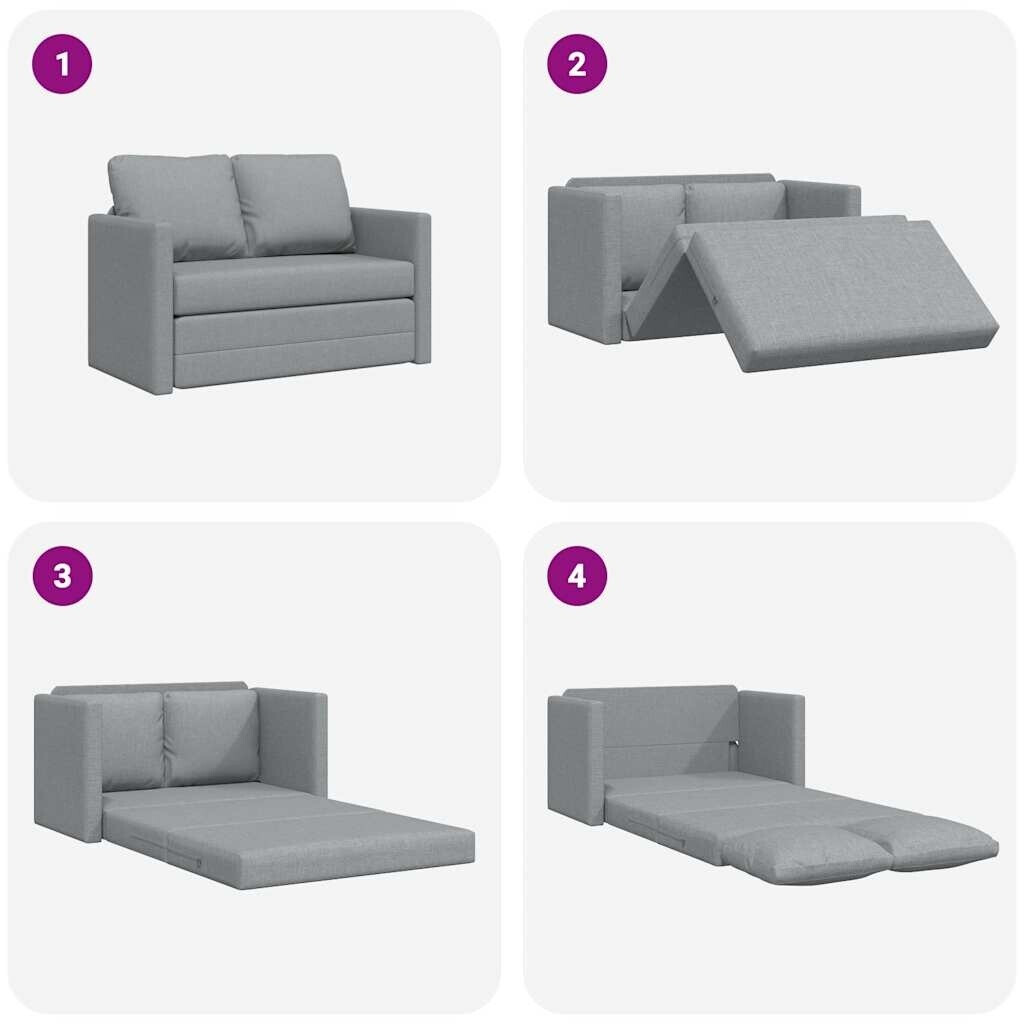 1

2

3

4