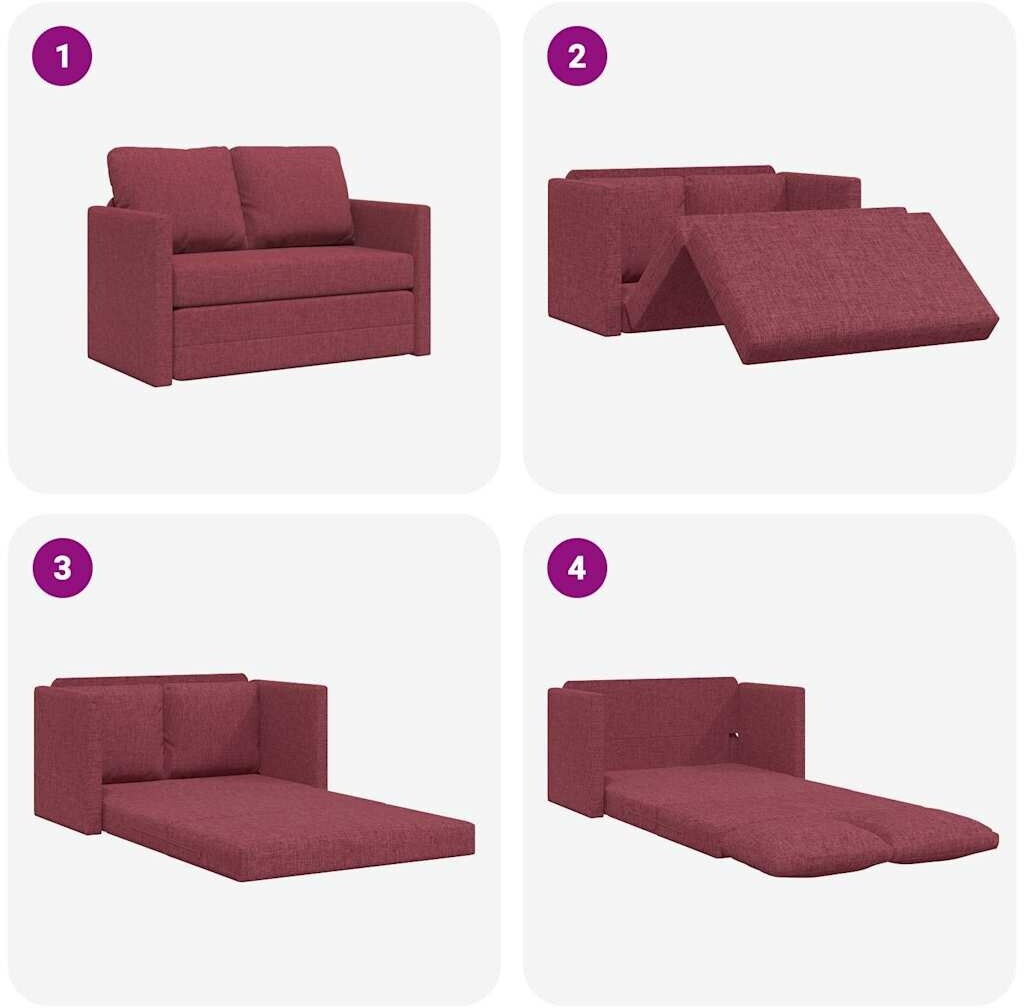 1

2

3

4