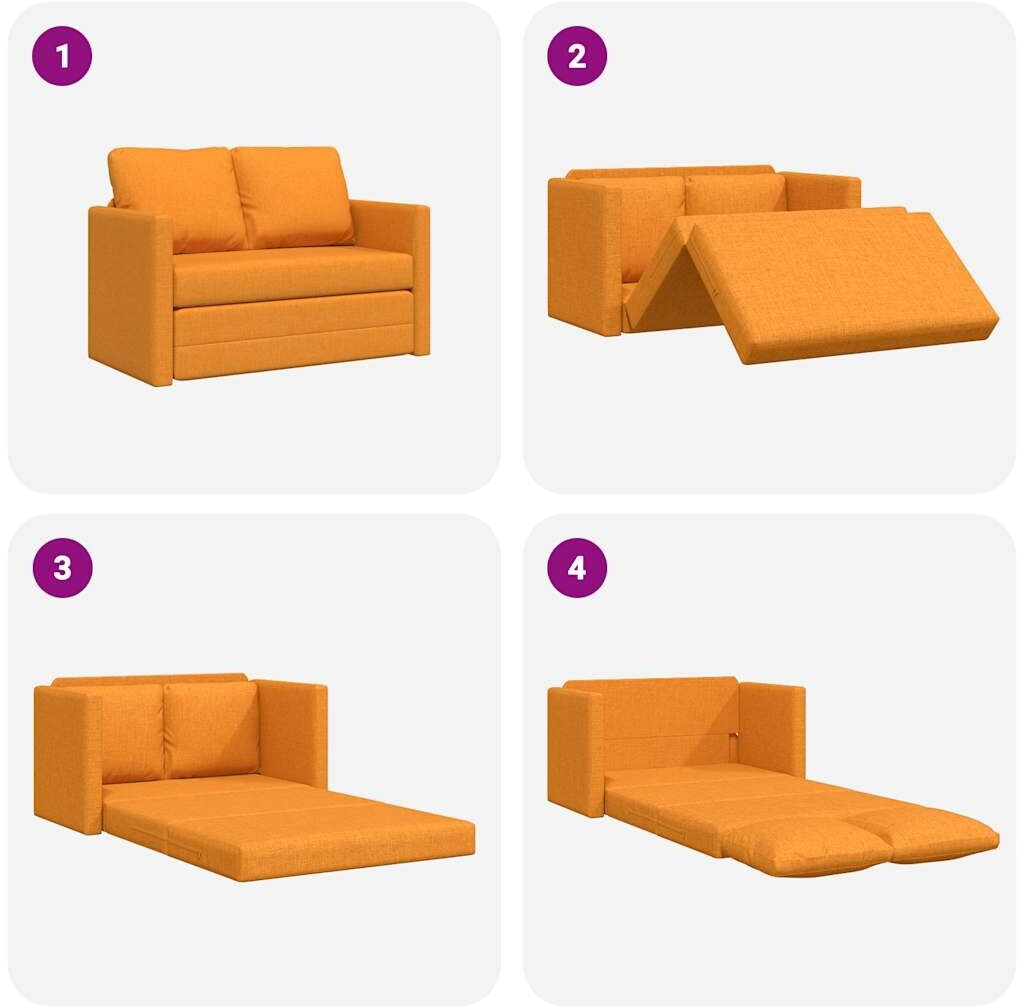 1

2

3

4