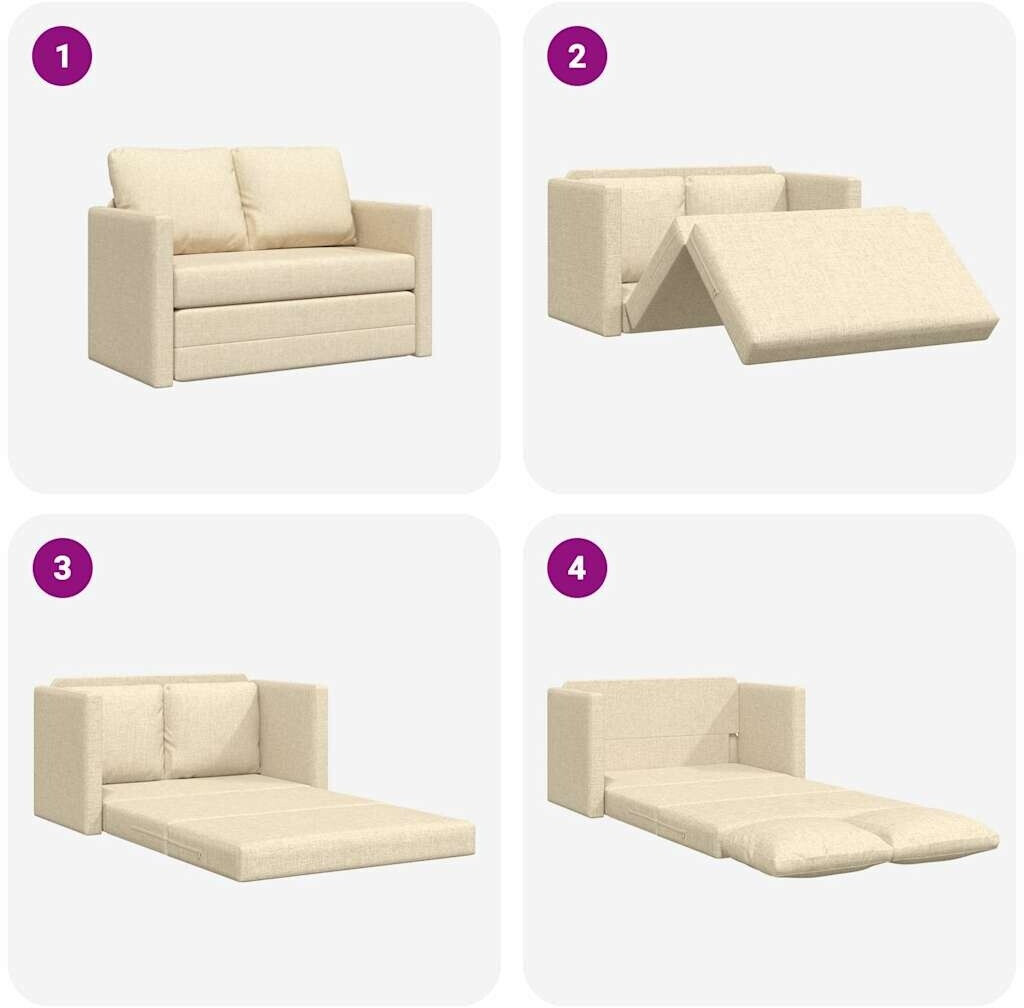 1

2

3

4