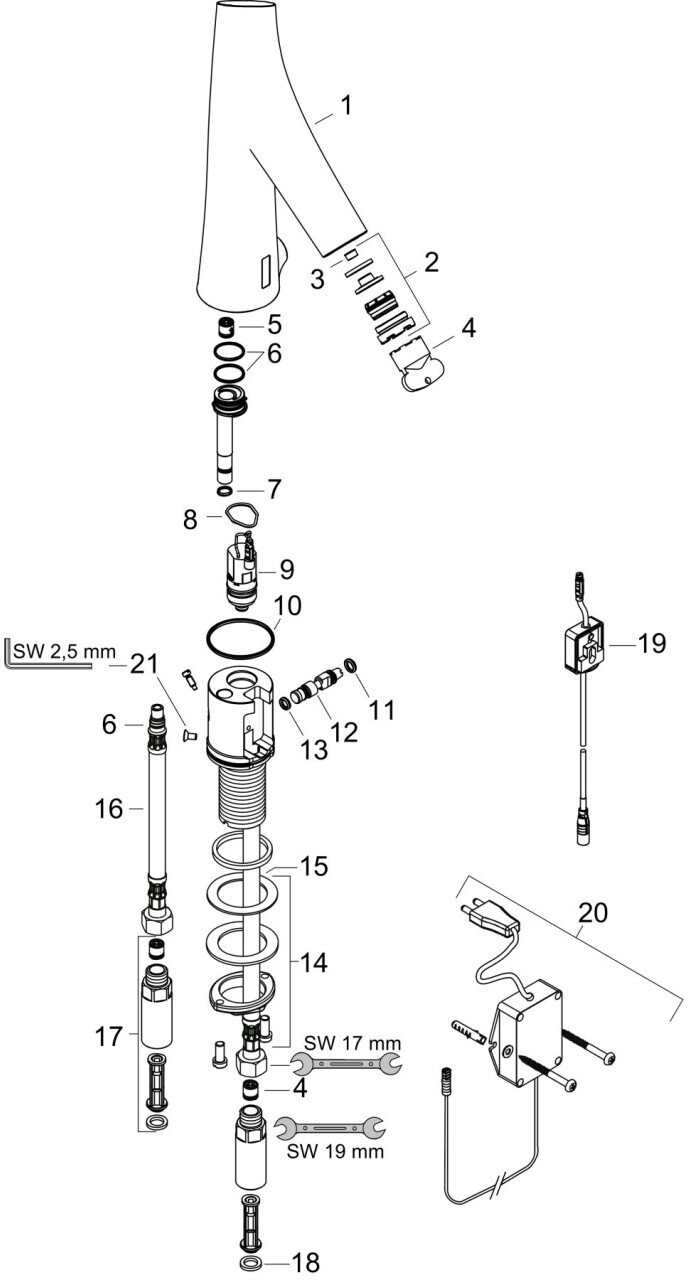 1
2
3
4
5
6
7
8
9
10
SW 2,5 mm
21
11
12
13
6
16
19
15
14
20
17
SW 17 mm
4
SW 19 mm
18