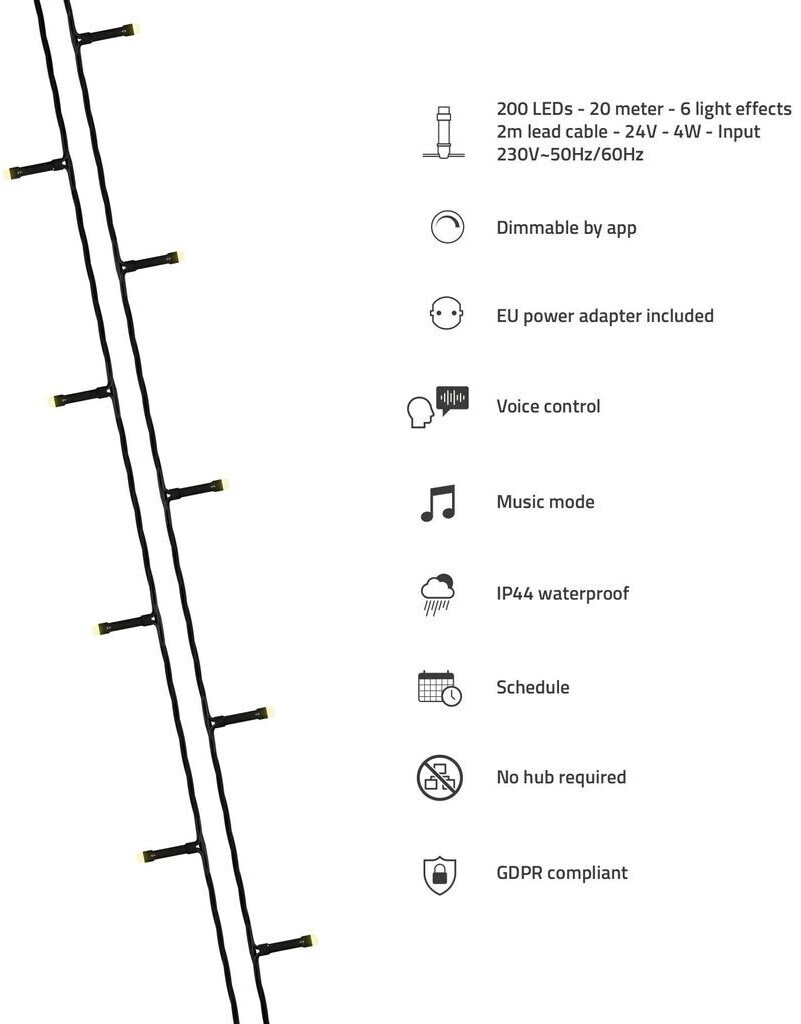 200 LEDs - 20 meter - 6 light effects
2m lead cable - 24V - 4W - Input
230V~50Hz/60Hz

Dimmable by app

EU power adapter included

Voice control

Music mode

IP44 waterproof

Schedule

No hub required

GDPR compliant