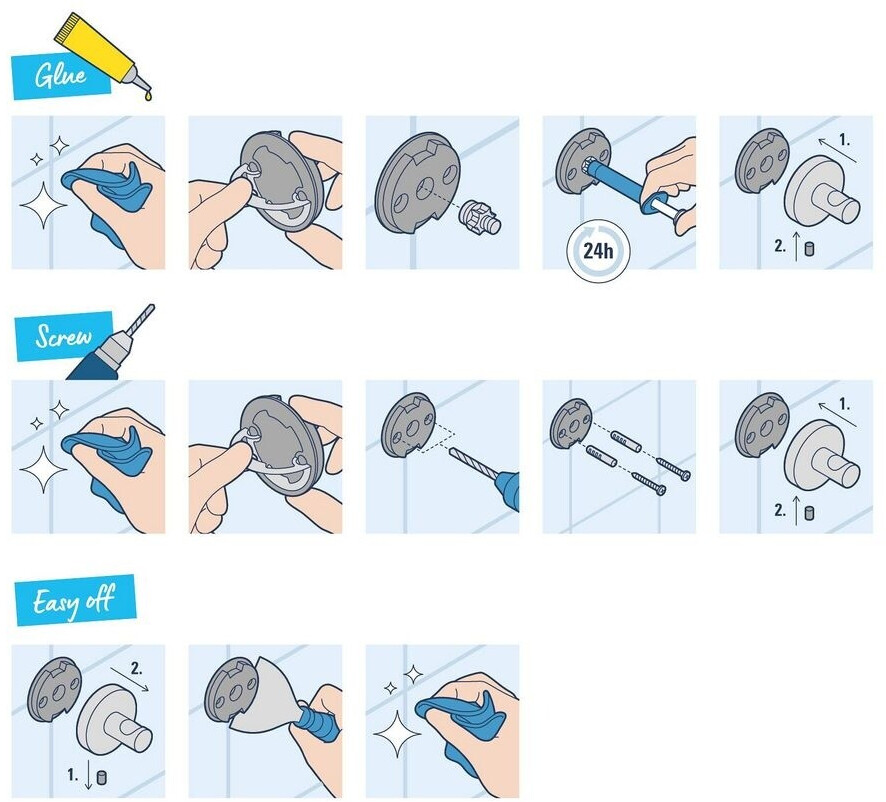 Glue

24h

1.

2.

Screw

1.

2.

Easy off

2.

1.