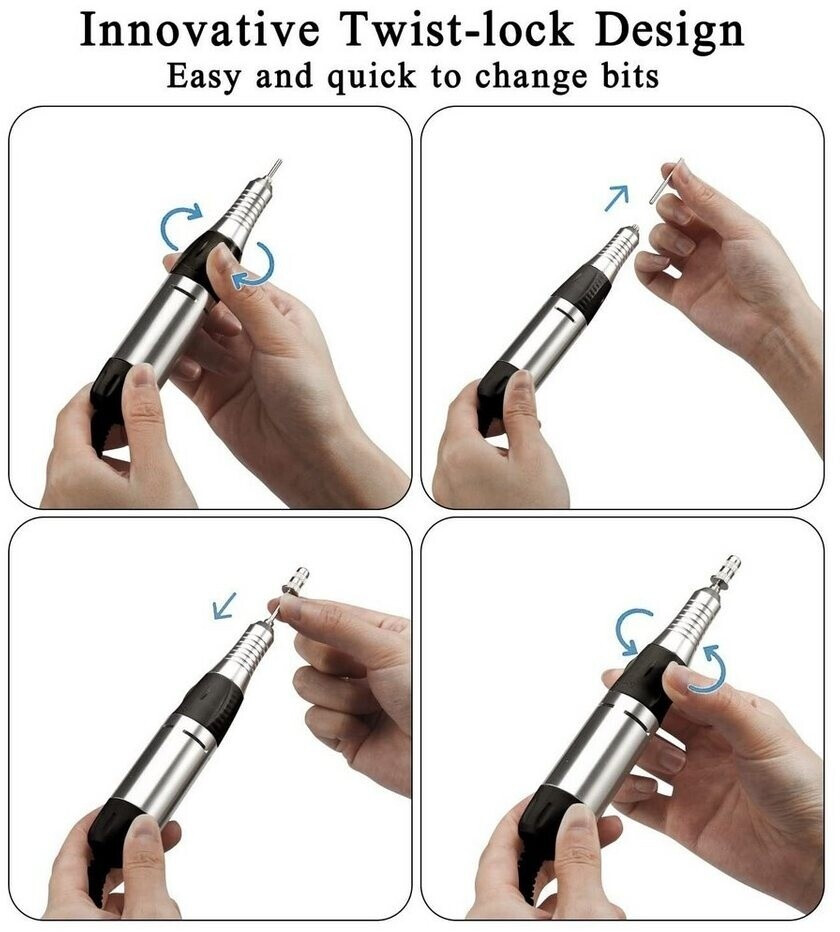 Innovative Twist-lock Design
Easy and quick to change bits