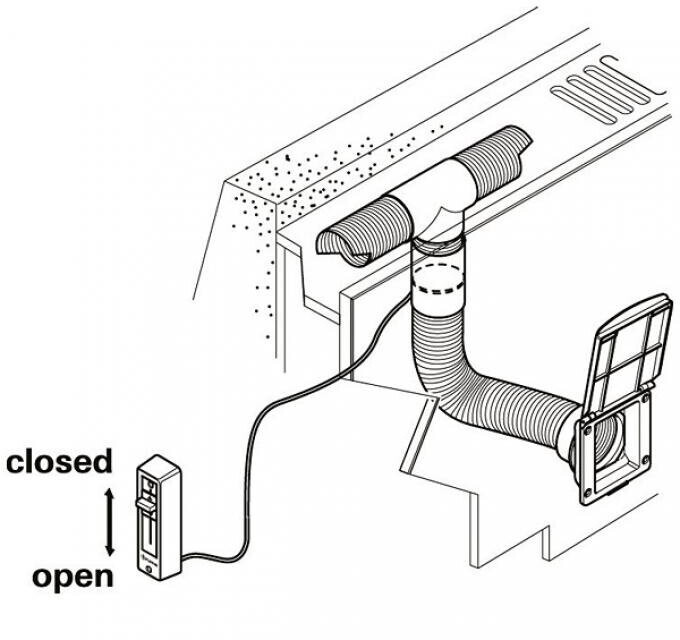 closed

open