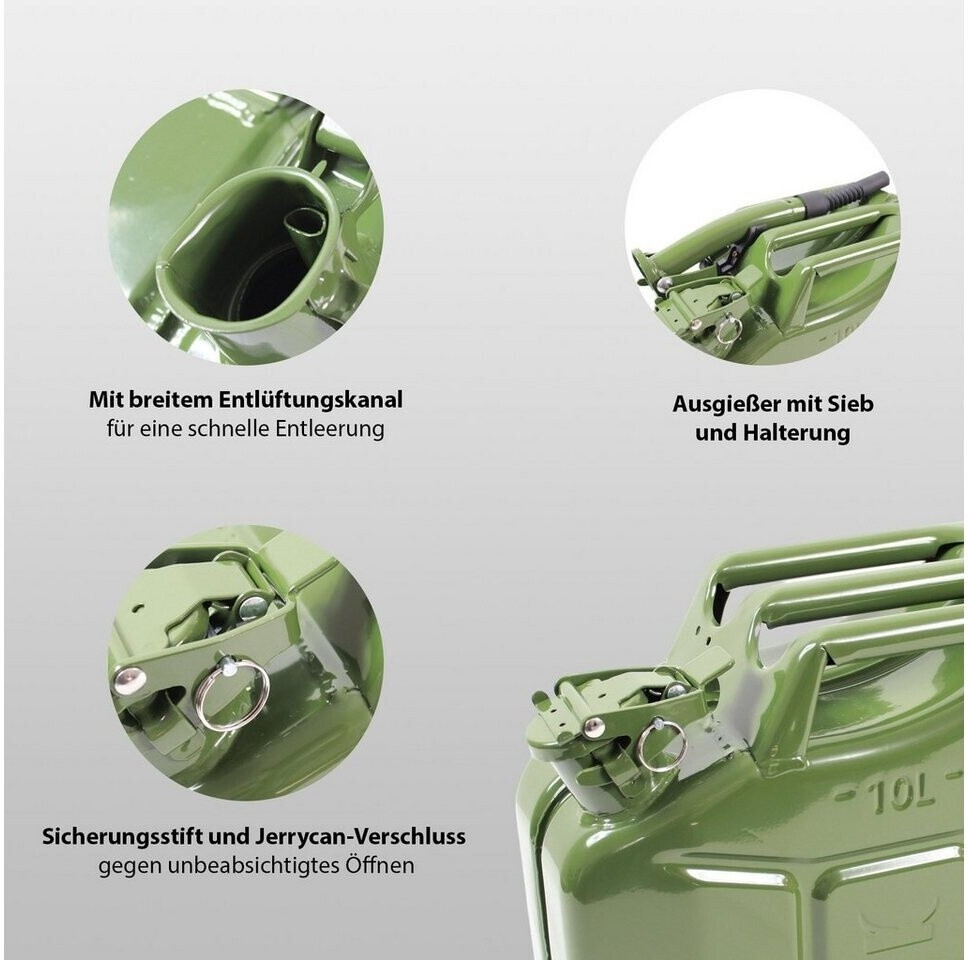 Mit breitem Entlüftungskanal
für eine schnelle Entleerung

Ausgießer mit Sieb und Halterung

Sicherungsstift und Jerrycan-Verschluss
gegen unbeabsichtigtes Öffnen

10L