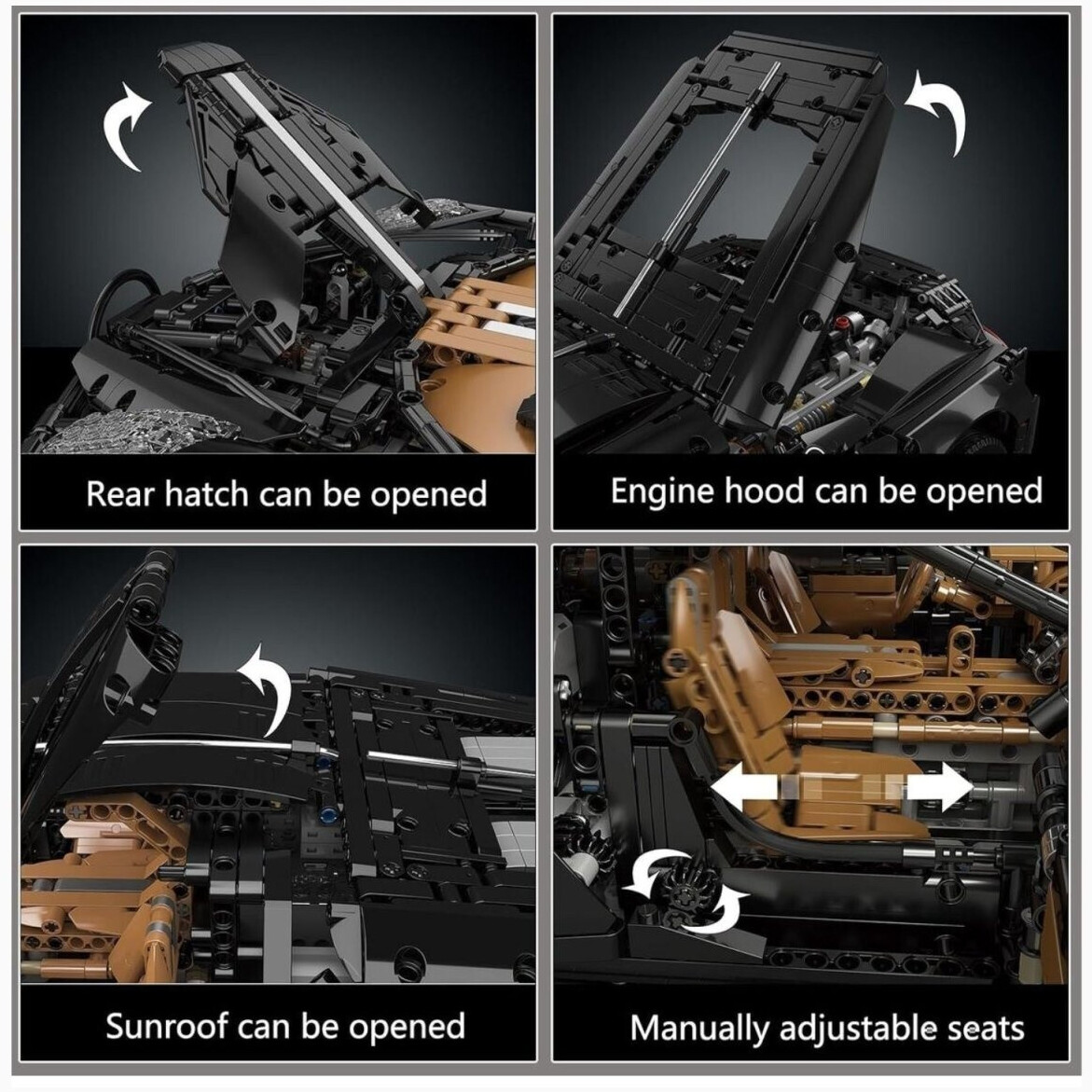 Rear hatch can be opened

Engine hood can be opened

Sunroof can be opened

Manually adjustable seats