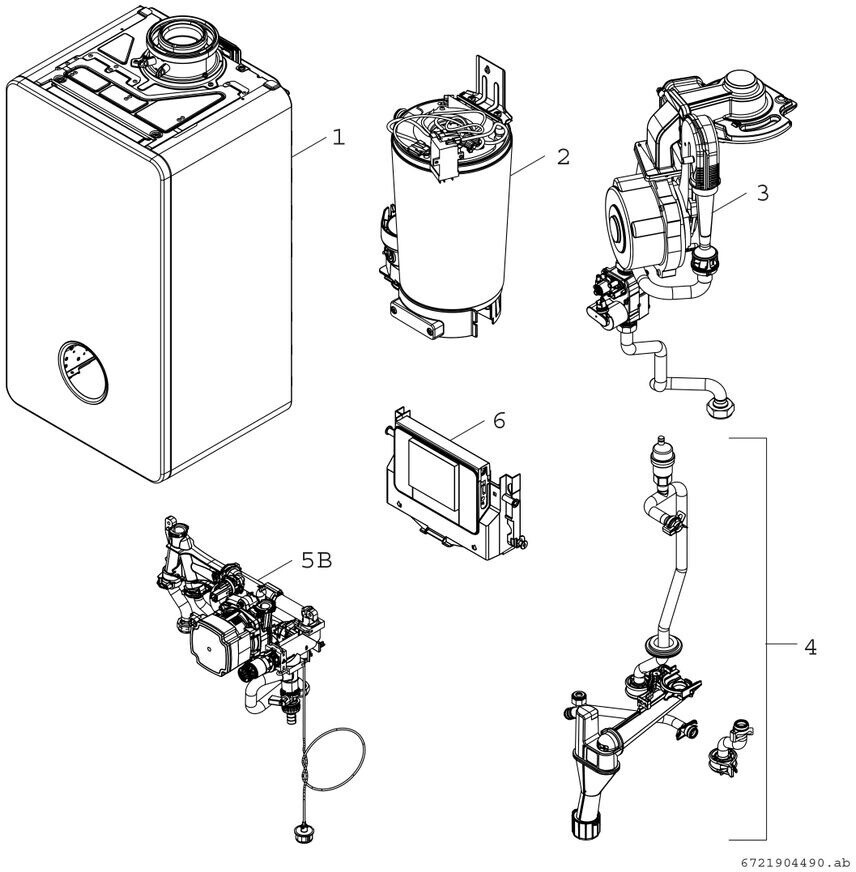 1
2
3
6
5B
4
6721904490.ab