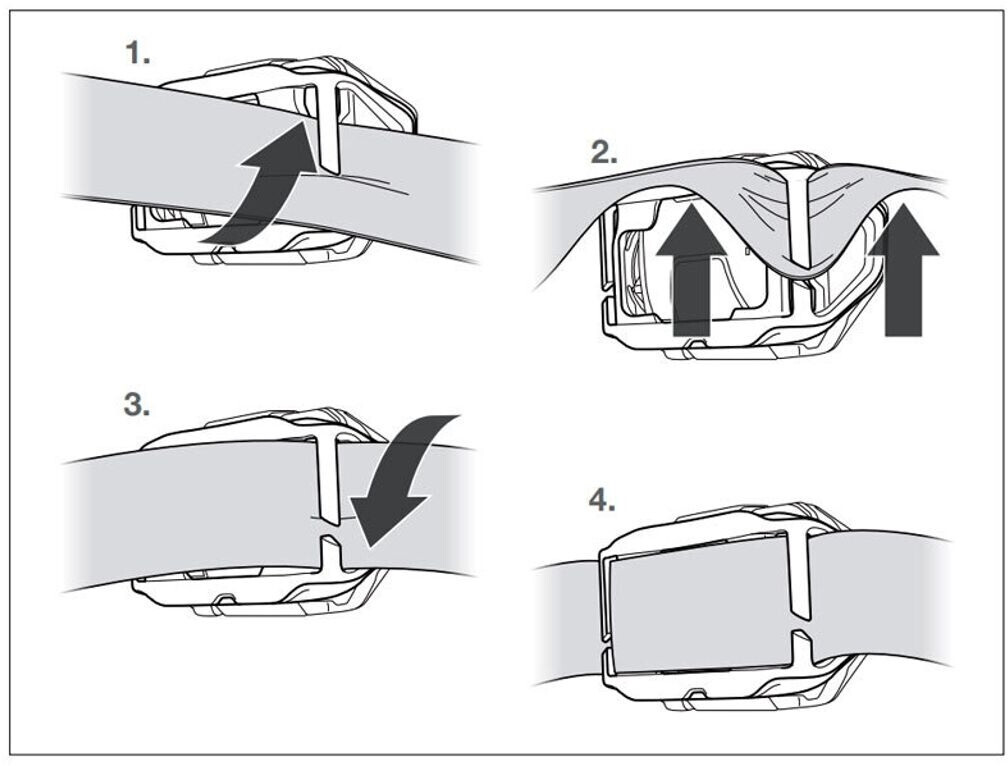 1.

2.

3.

4.