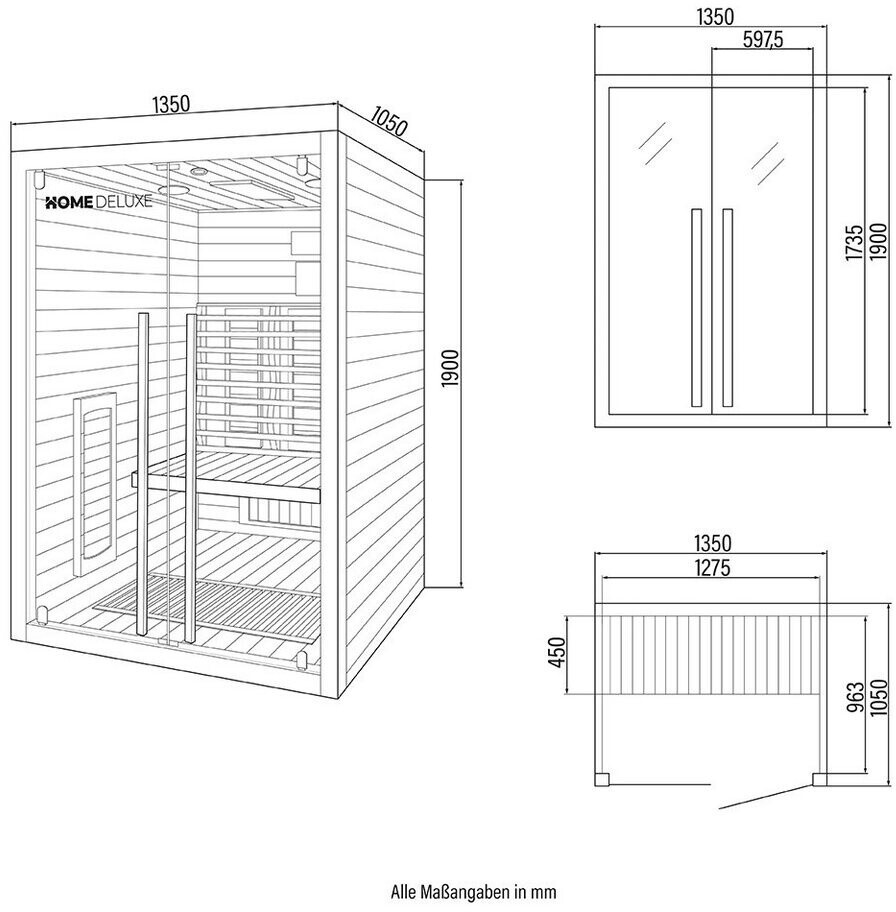 1350
1050
HOME DELUXE
1900
1350
597,5
1735
1900
1350
1275
450
963
1050
Alle Maßangaben in mm