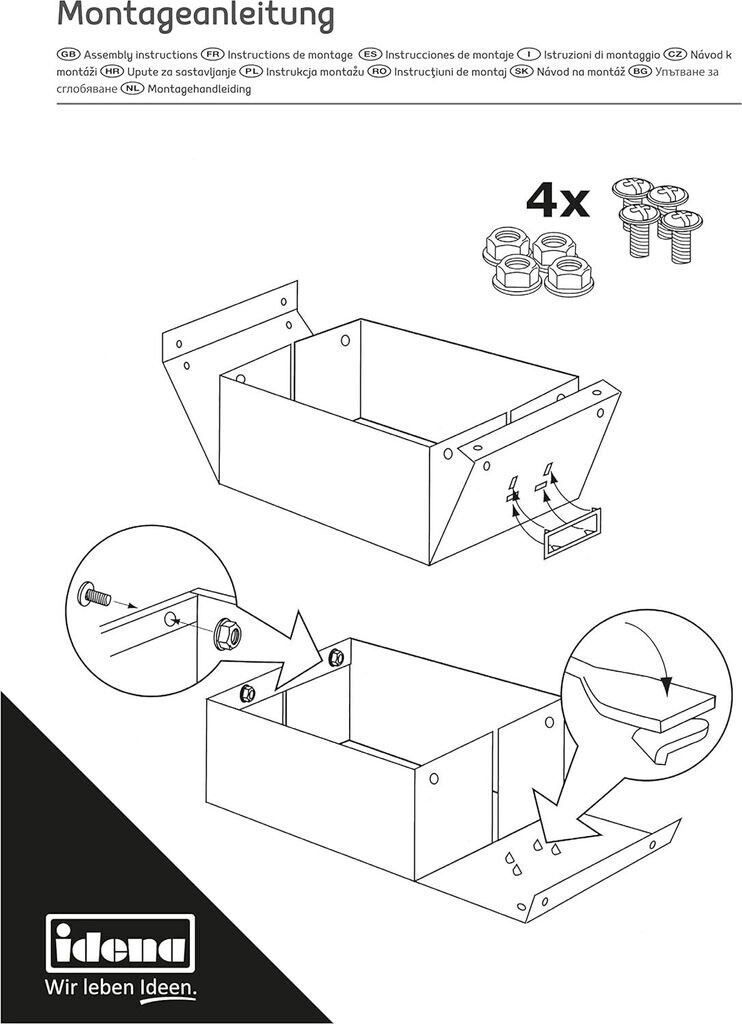 Montageanleitung

GB Assembly instructions FR Instructions de montage ES Instrucciones de montaje I Istruzioni di montaggio CZ Návod k montáži HR Upute za sastavljanje PL Instrukcja montażu RO Instrucţiuni de montaj SK Návod na montáž BG Упътване за сглобяване NL Montagehandleiding

4x

idena
Wir leben Ideen.