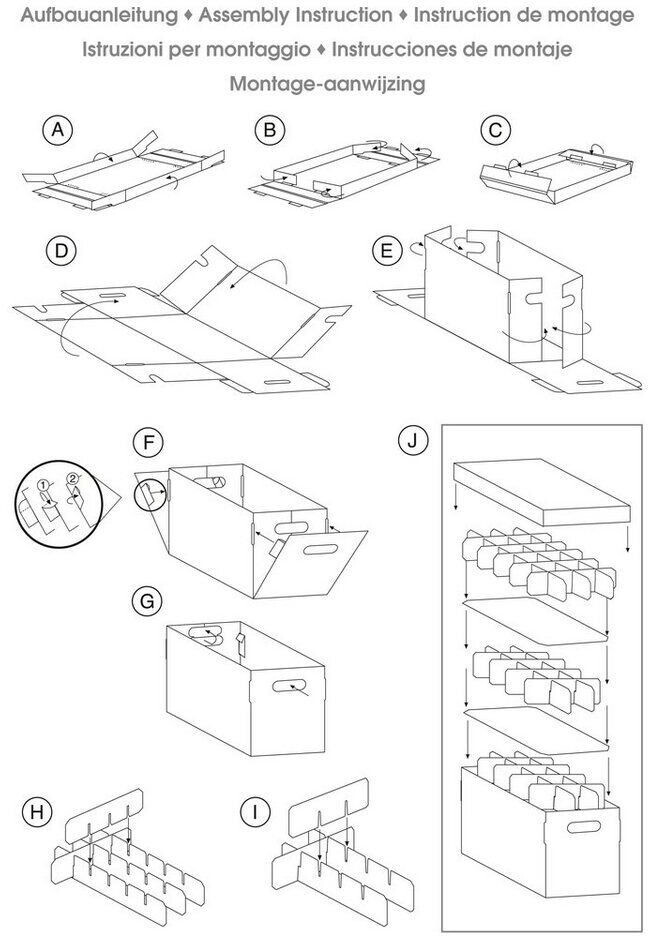 Aufbauanleitung ♦ Assembly Instruction ♦ Instruction de montage
Istruzioni per montaggio ♦ Instrucciones de montaje
Montage-aanwijzing

A

B

C

D

E

F

①

②

G

H

I

J