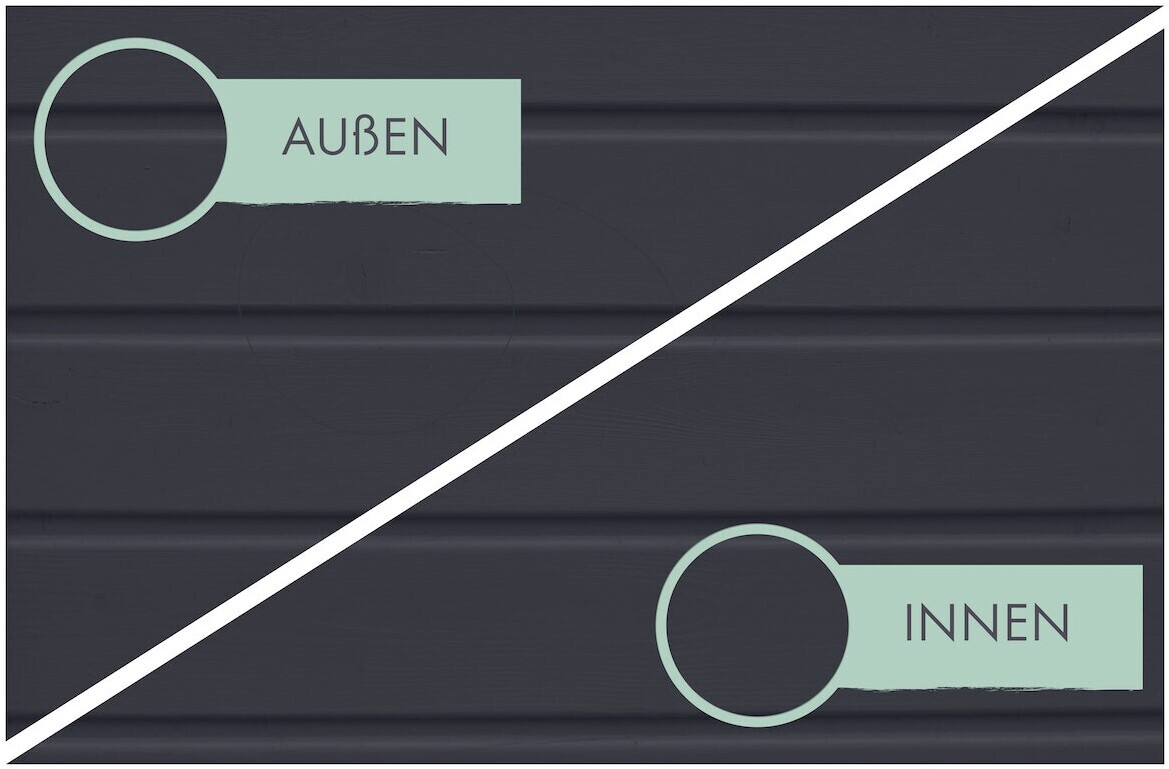 AUßEN

INNEN