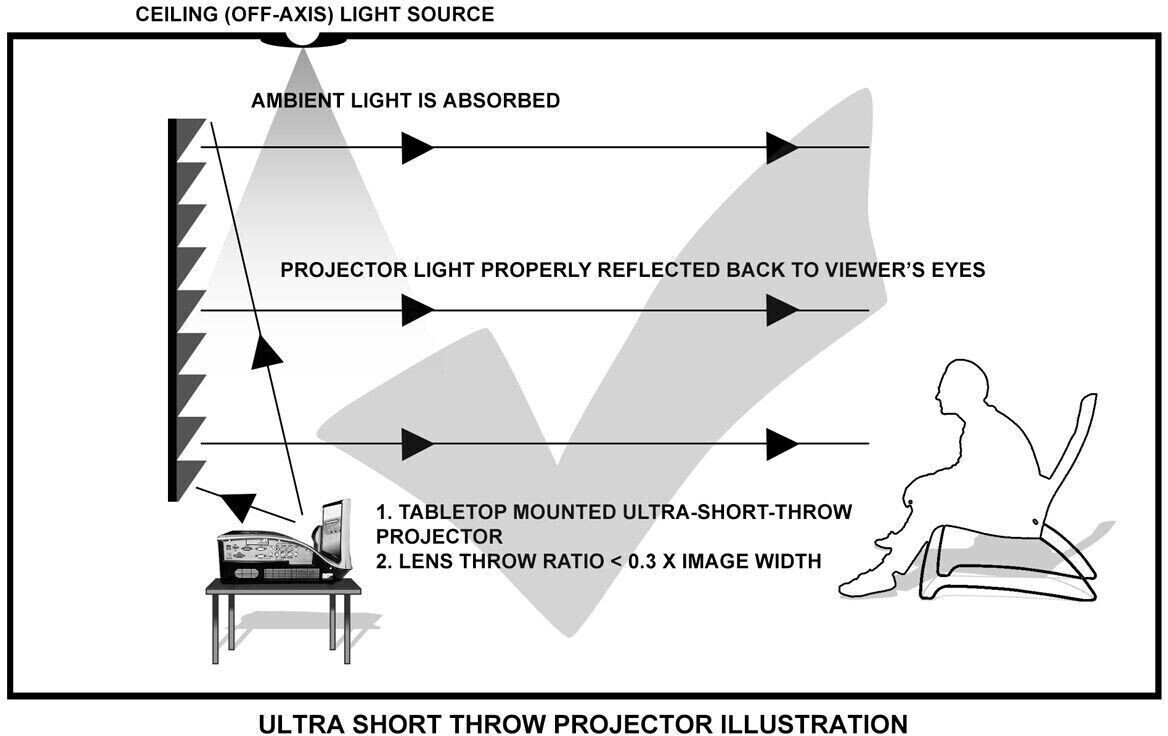 CEILING (OFF-AXIS) LIGHT SOURCE

AMBIENT LIGHT IS ABSORBED

PROJECTOR LIGHT PROPERLY REFLECTED BACK TO VIEWER'S EYES

1. TABLETOP MOUNTED ULTRA-SHORT-THROW PROJECTOR
2. LENS THROW RATIO < 0.3 X IMAGE WIDTH

ULTRA SHORT THROW PROJECTOR ILLUSTRATION