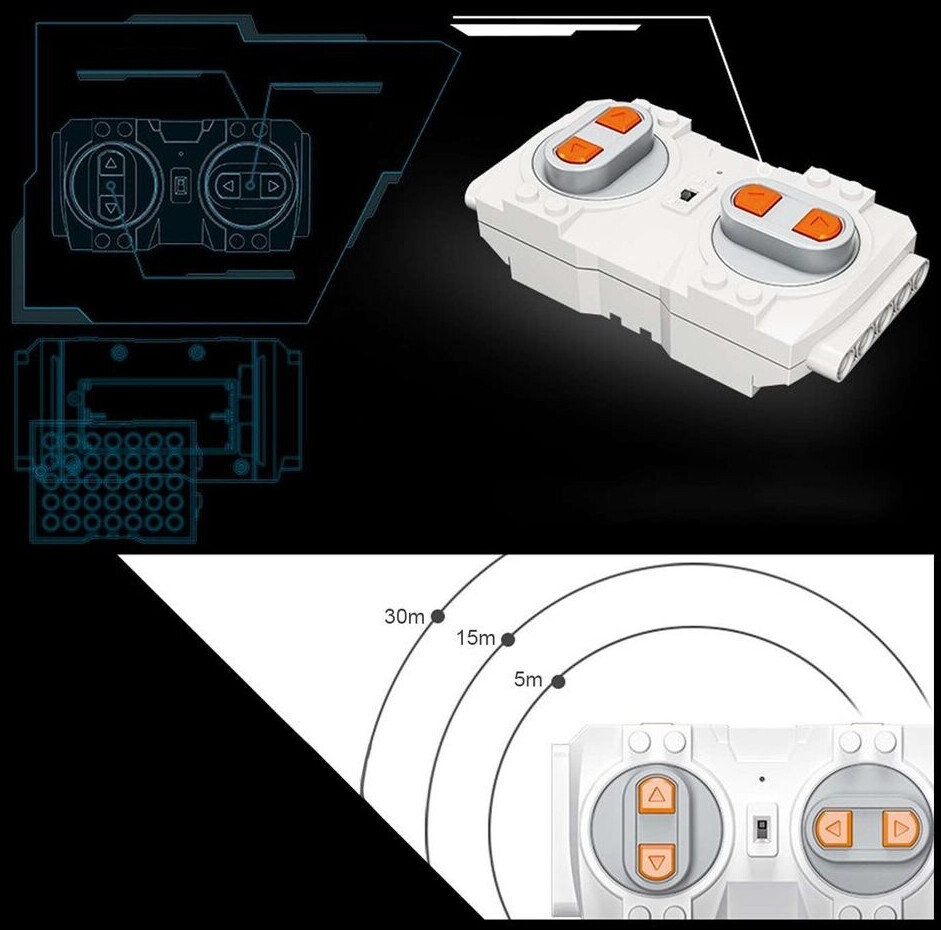 30m
15m
5m