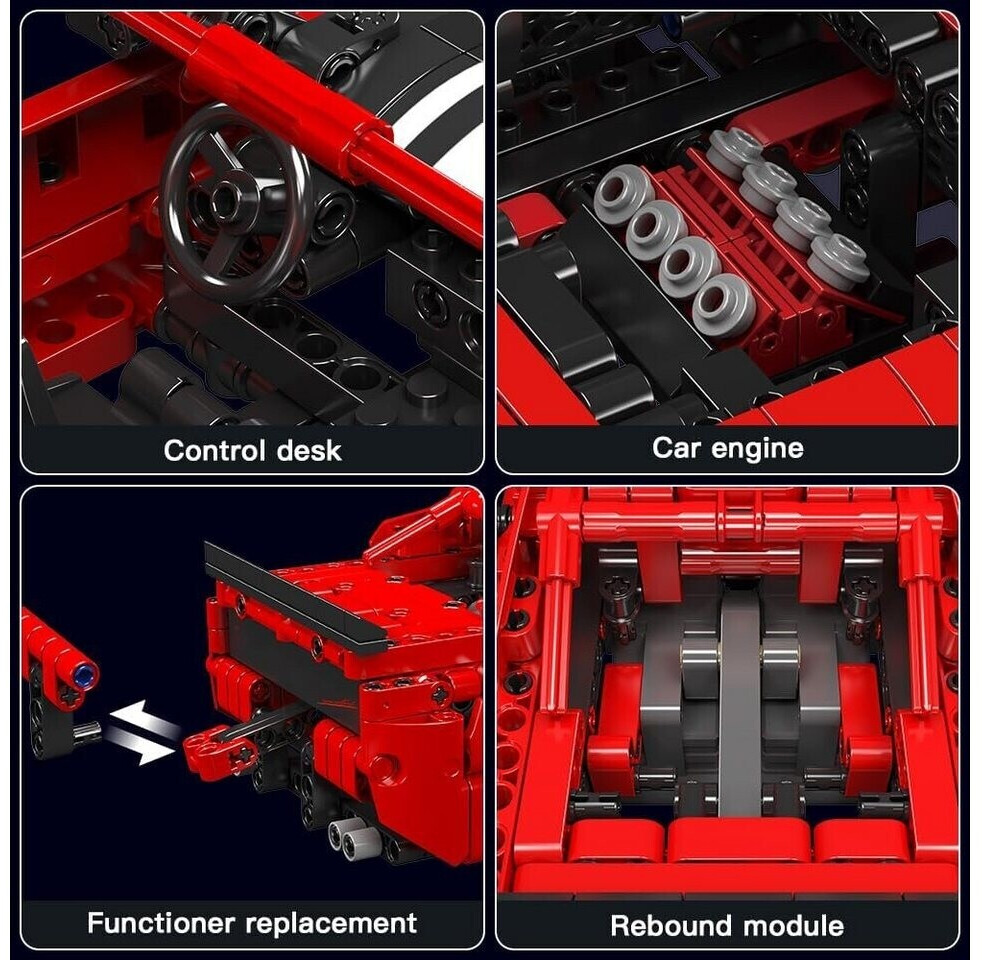 Control desk

Car engine

Functioner replacement

Rebound module