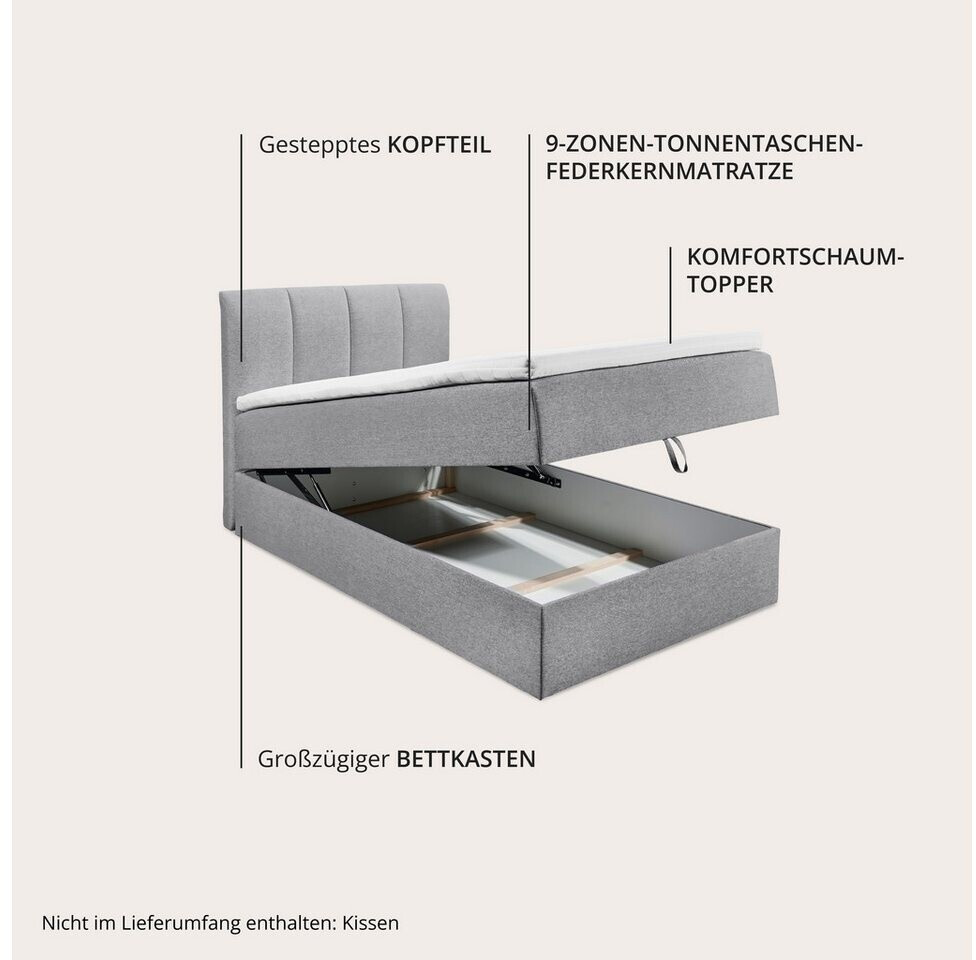 Gestepptes KOPFTEIL

9-ZONEN-TONNENTASCHEN-FEDERKERNMATRATZE

KOMFORTSCHAUM-TOPPER

Großzügiger BETTKASTEN

Nicht im Lieferumfang enthalten: Kissen