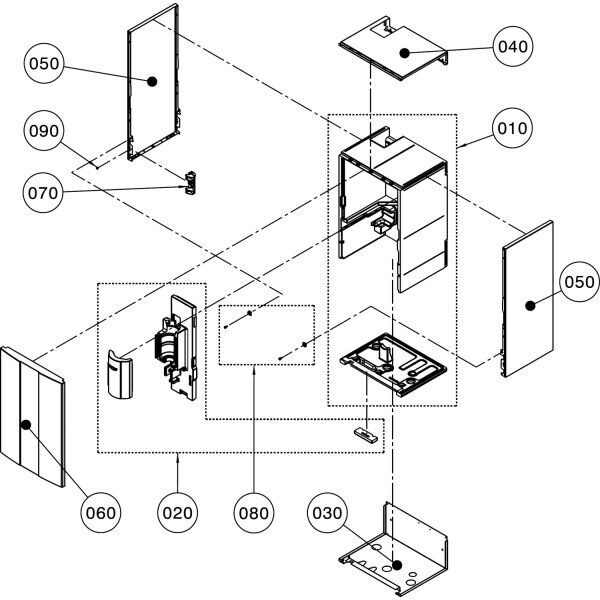 050

040

090

010

070

050

060

020

080

030