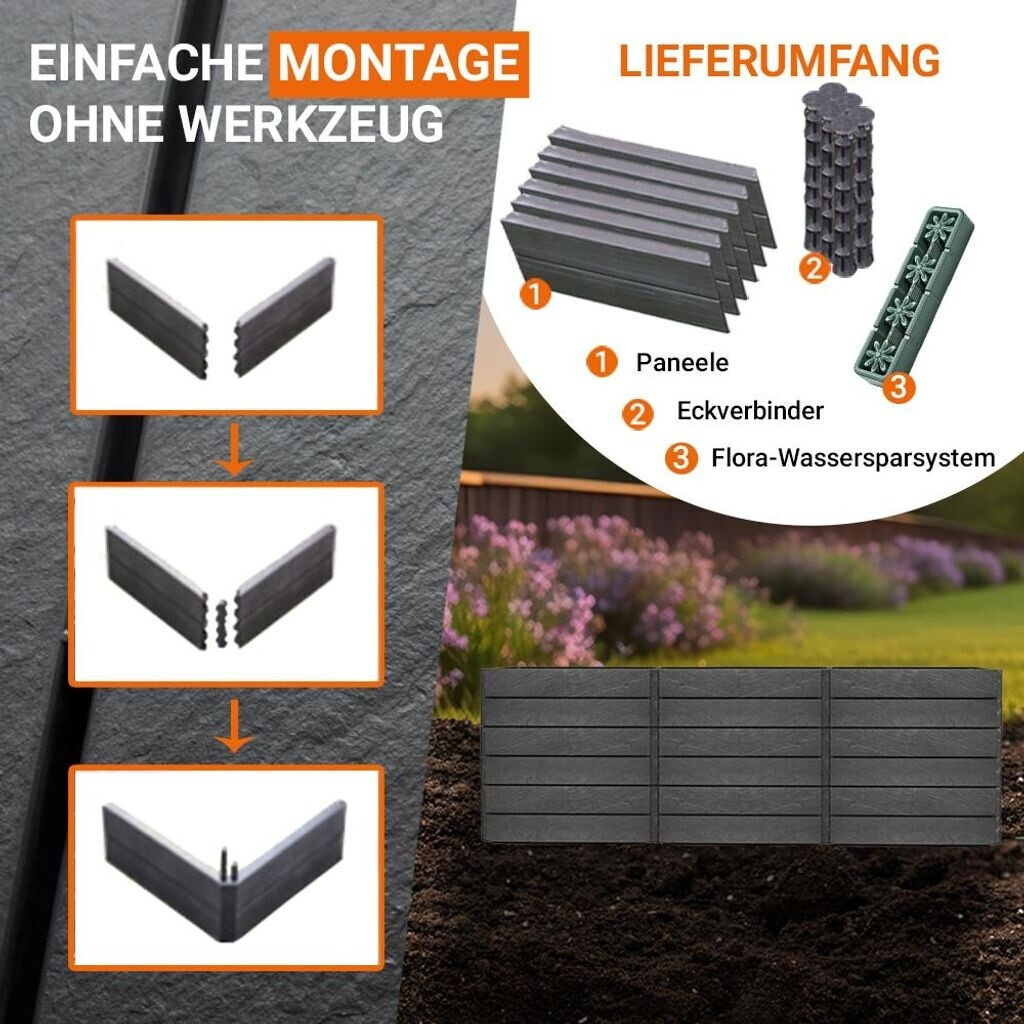 EINFACHE MONTAGE OHNE WERKZEUG

LIEFERUMFANG

1

2

3

1 Paneele

2 Eckverbinder

3 Flora-Wassersparsystem