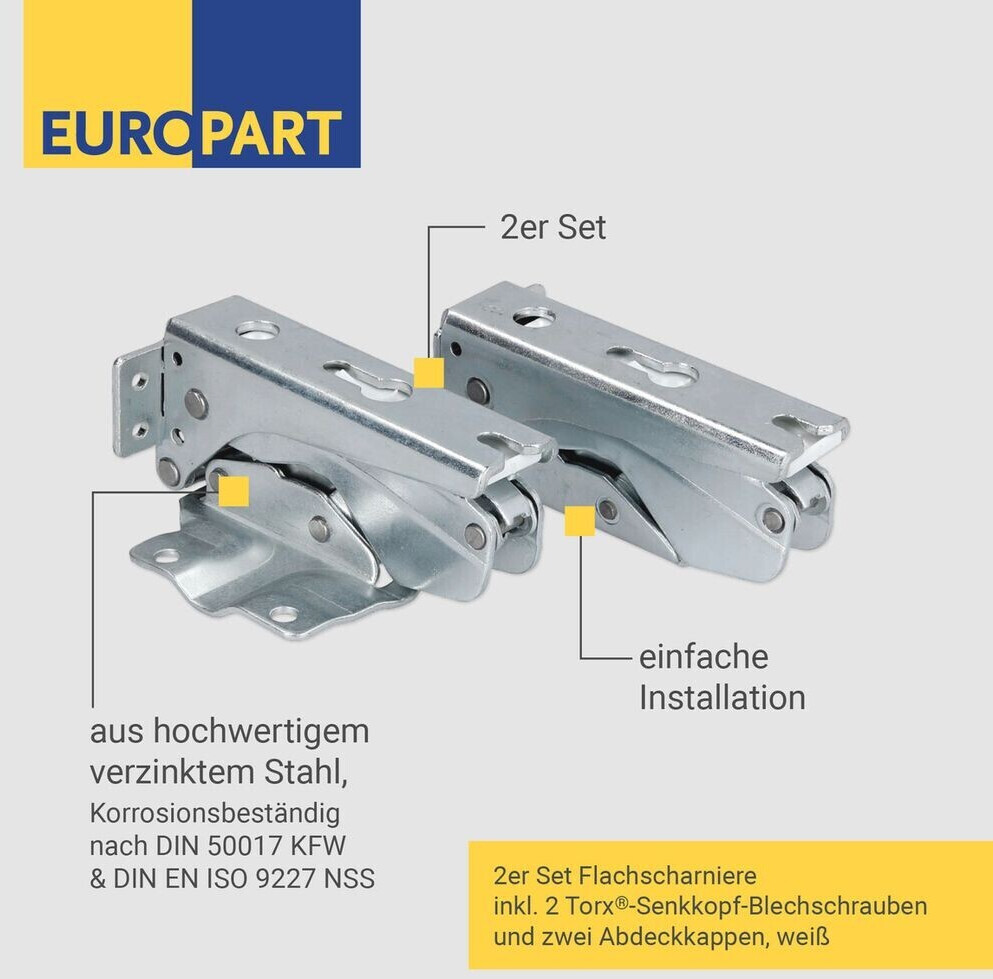 EUROPART

2er Set

einfache Installation

aus hochwertigem verzinktem Stahl,
Korrosionsbeständig nach DIN 50017 KFW & DIN EN ISO 9227 NSS

2er Set Flachscharniere inkl. 2 Torx®-Senkkopf-Blechschrauben und zwei Abdeckkappen, weiß