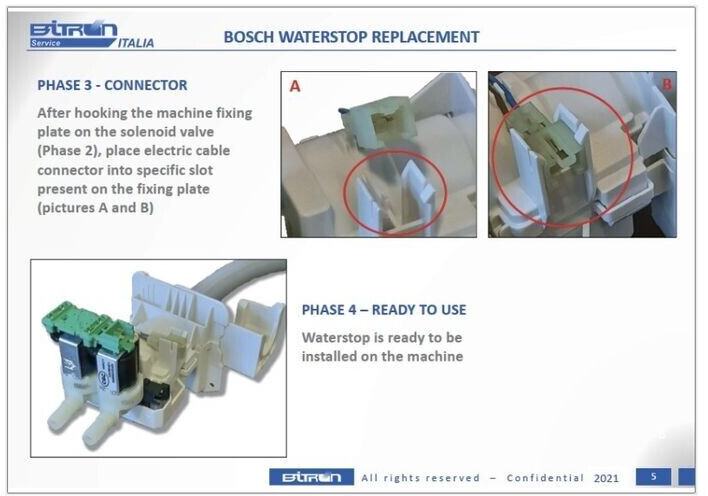 BITRON Service ITALIA

BOSCH WATERSTOP REPLACEMENT

PHASE 3 - CONNECTOR

After hooking the machine fixing plate on the solenoid valve (Phase 2), place electric cable connector into specific slot present on the fixing plate (pictures A and B)

A

B

PHASE 4 – READY TO USE

Waterstop is ready to be installed on the machine

BITRON All rights reserved – Confidential 2021 5