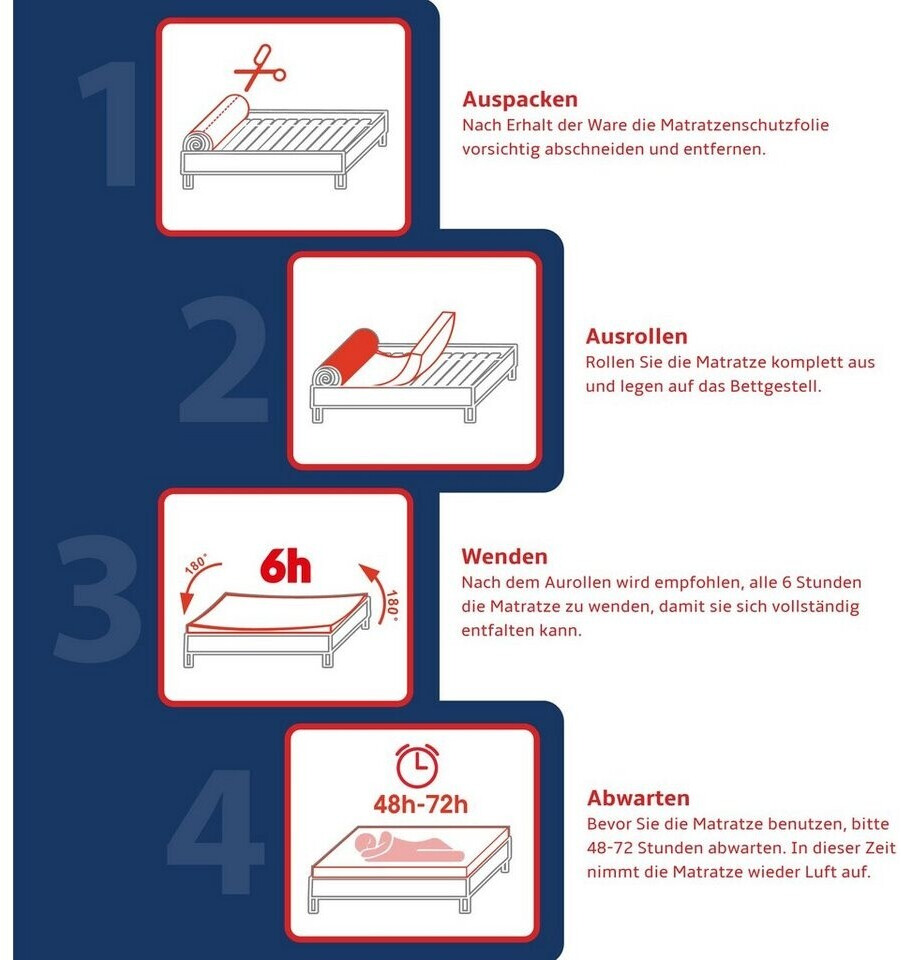 1

Auspacken
Nach Erhalt der Ware die Matratzenschutzfolie vorsichtig abschneiden und entfernen.

2

Ausrollen
Rollen Sie die Matratze komplett aus und legen auf das Bettgestell.

3

180°
6h
180°

Wenden
Nach dem Aurollen wird empfohlen, alle 6 Stunden die Matratze zu wenden, damit sie sich vollständig entfalten kann.

4

48h-72h

Abwarten
Bevor Sie die Matratze benutzen, bitte 48-72 Stunden abwarten. In dieser Zeit nimmt die Matratze wieder Luft auf.