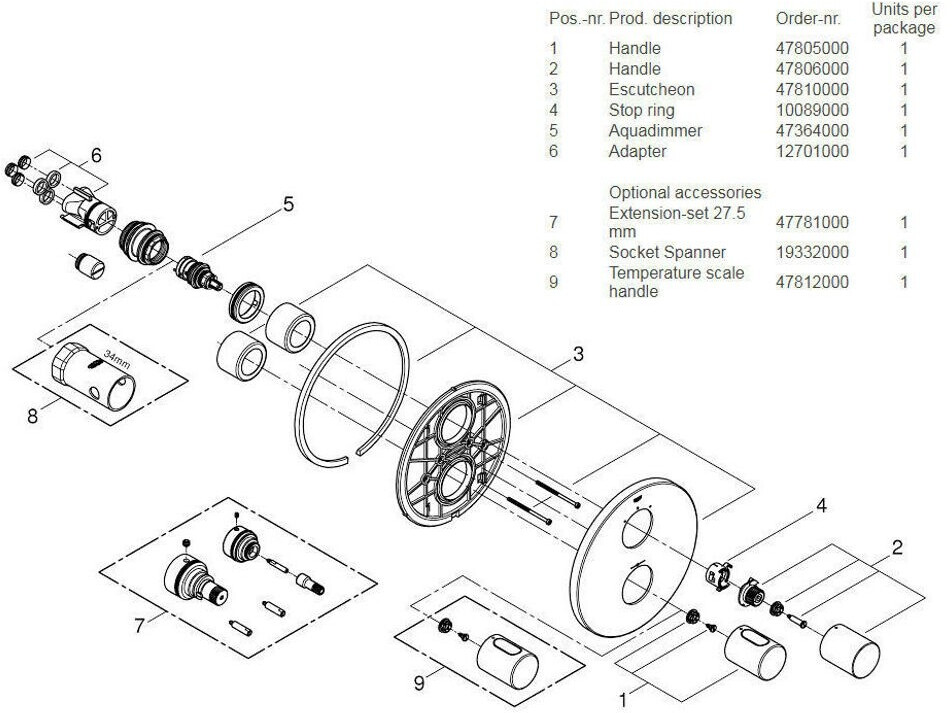 | Pos.-nr. | Prod. description | Order-nr. | Units per package |
|---|---|---|---|
| 1 | Handle | 47805000 | 1 |
| 2 | Handle | 47806000 | 1 |
| 3 | Escutcheon | 47810000 | 1 |
| 4 | Stop ring | 10089000 | 1 |
| 5 | Aquadimmer | 47364000 | 1 |
| 6 | Adapter | 12701000 | 1 |
| | Optional accessories | | |
| 7 | Extension-set 27.5 mm | 47781000 | 1 |
| 8 | Socket Spanner | 19332000 | 1 |
| 9 | Temperature scale handle | 47812000 | 1 |

6
5
34mm
8
3
4
2
7
9
1