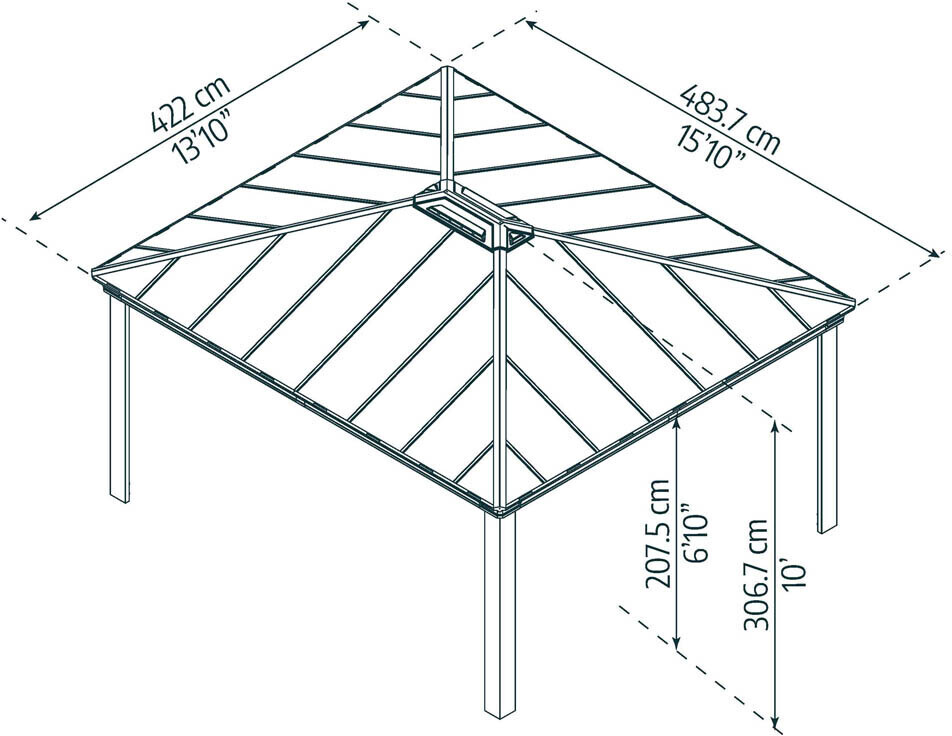 422 cm
13'10"

483.7 cm
15'10"

207.5 cm
6'10"

306.7 cm
10'