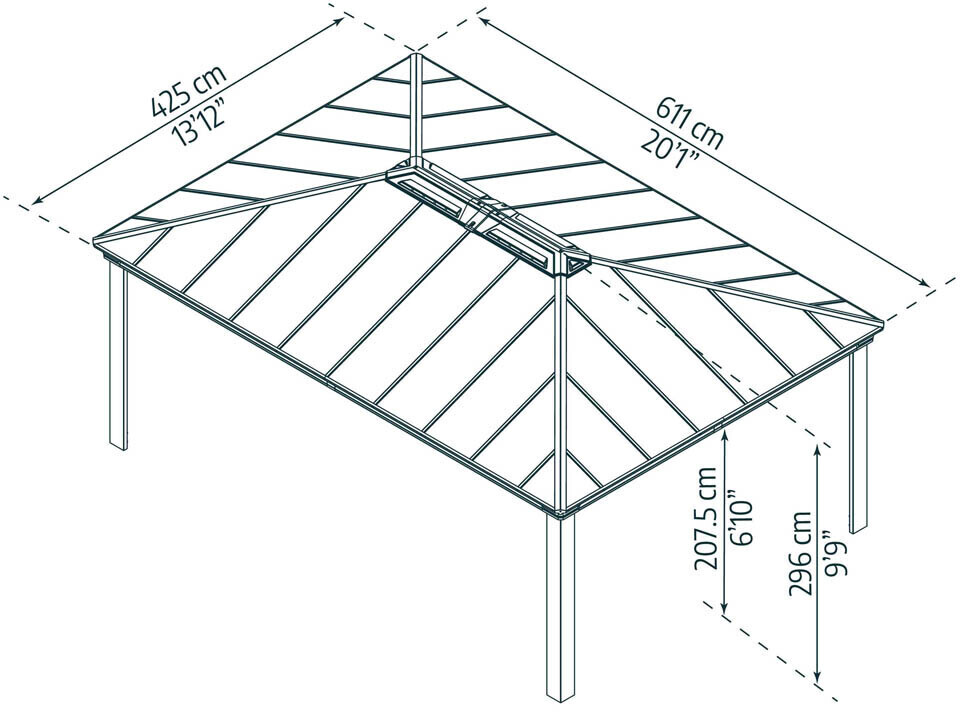 425 cm
13'12"

611 cm
20'1"

207.5 cm
6'10"

296 cm
9'9"