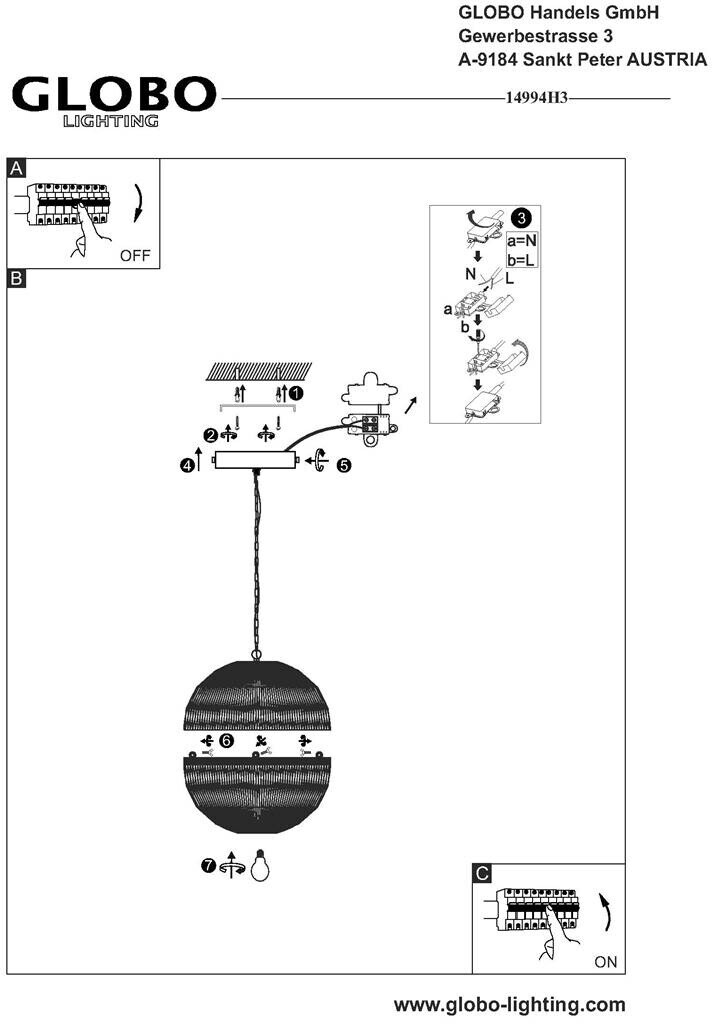 GLOBO Handels GmbH
Gewerbestrasse 3
A-9184 Sankt Peter AUSTRIA

GLOBO
LIGHTING

14994H3

A

OFF

B

3
a=N
b=L
N
L
a
b

1
2
4
5
6
7

C

ON

www.globo-lighting.com