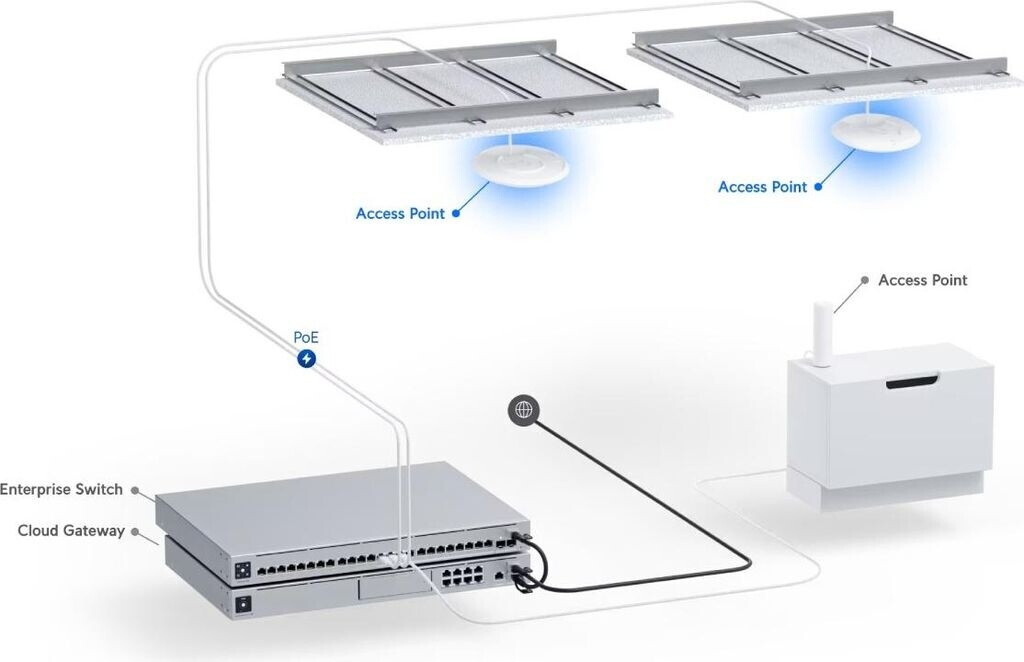 Access Point

Access Point

Access Point

PoE

Enterprise Switch

Cloud Gateway